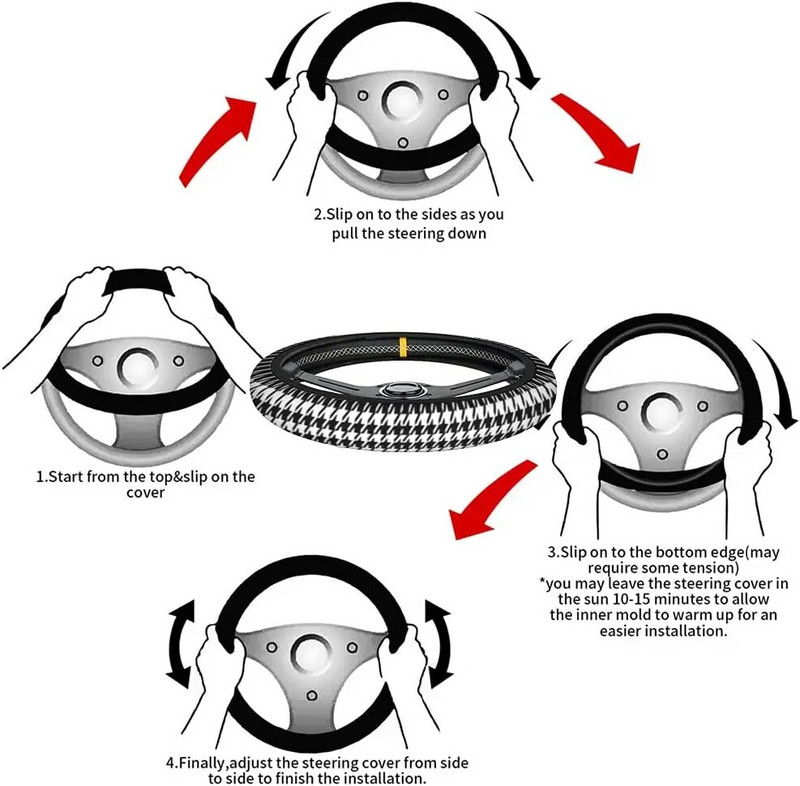 2.Slip on to the sides as you pull the steering down

1.Start from the top&slip on the cover

3.Slip on to the bottom edge(may require some tension)
*you may leave the steering cover in the sun 10-15 minutes to allow the inner mold to warm up for an easier installation.

4.Finally,adjust the steering cover from side to side to finish the installation.