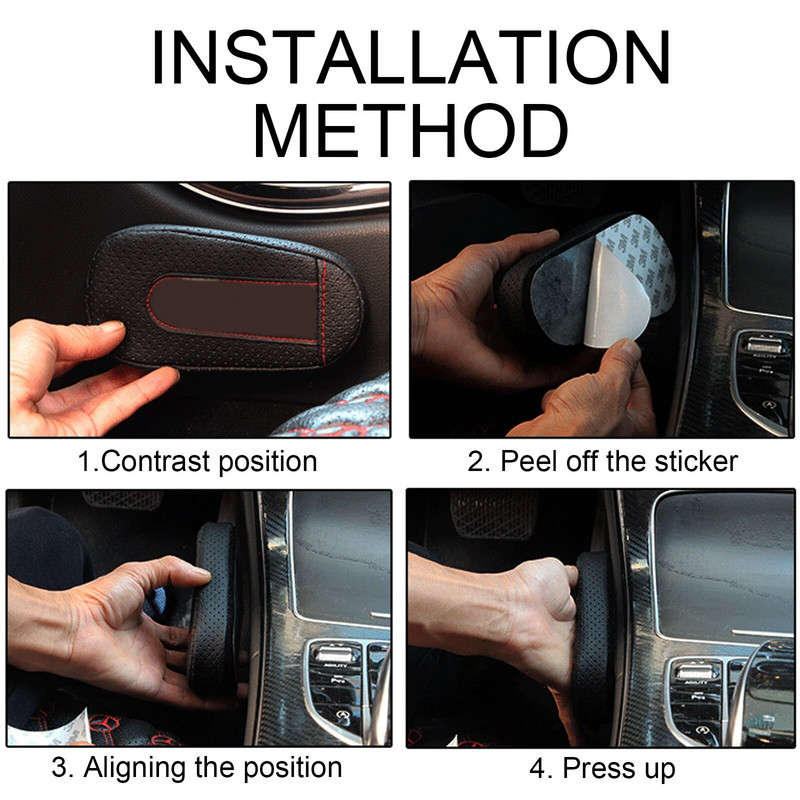 INSTALLATION METHOD

1.Contrast position

2. Peel off the sticker

3. Aligning the position

4. Press up