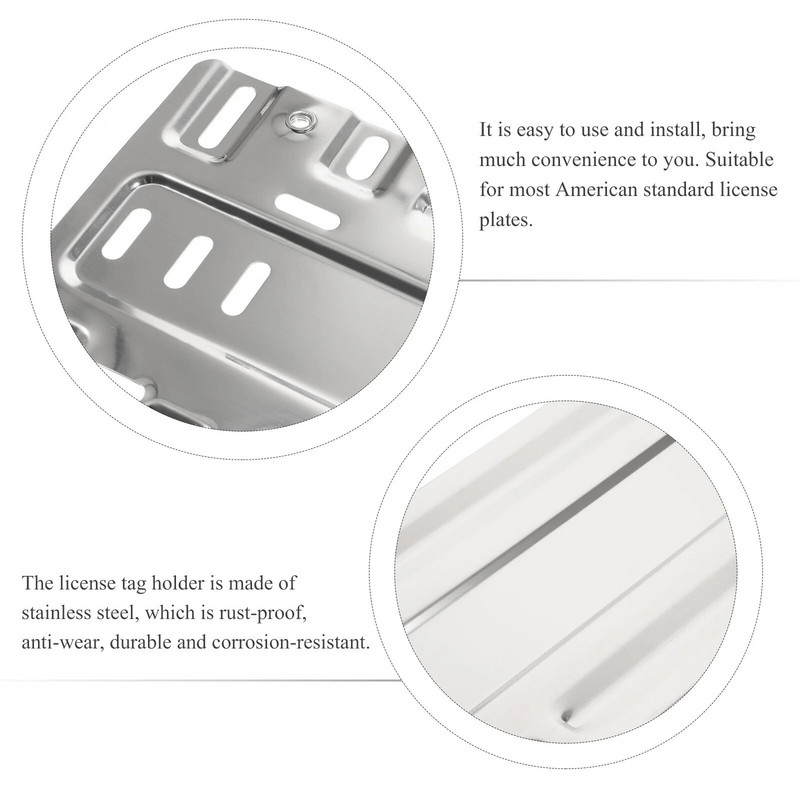 It is easy to use and install, bring much convenience to you. Suitable for most American standard license plates.

The license tag holder is made of stainless steel, which is rust-proof, anti-wear, durable and corrosion-resistant.