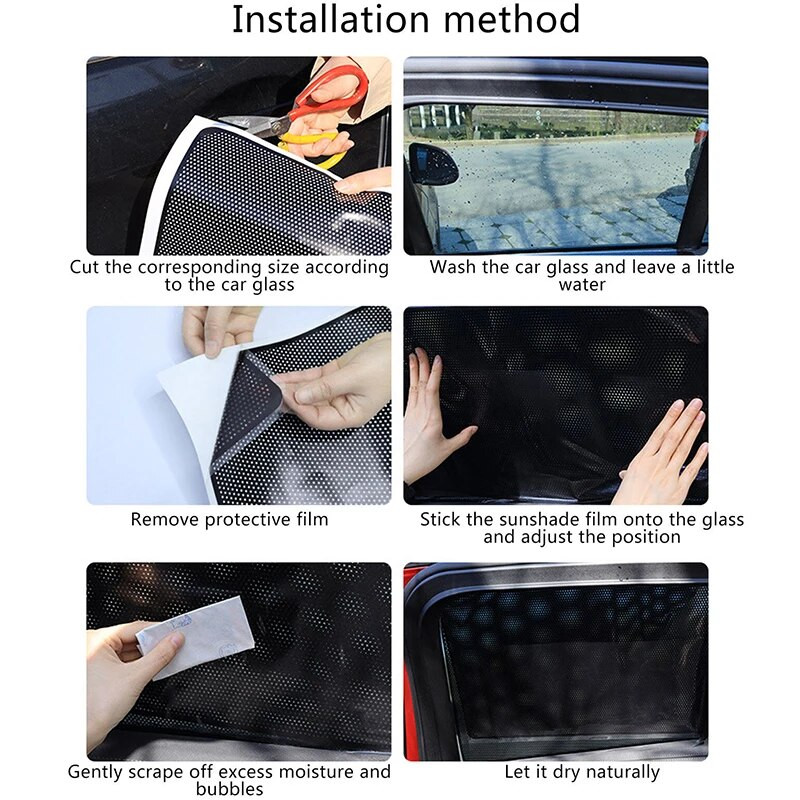 Installation method

Cut the corresponding size according to the car glass

Wash the car glass and leave a little water

Remove protective film

Stick the sunshade film onto the glass and adjust the position

Gently scrape off excess moisture and bubbles

Let it dry naturally