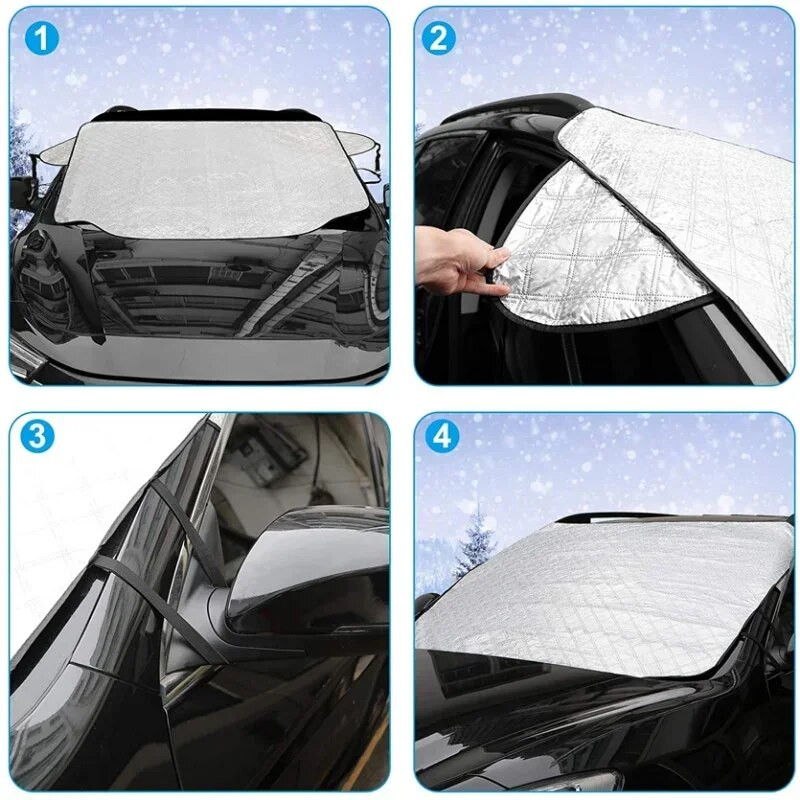 1

2

3

4