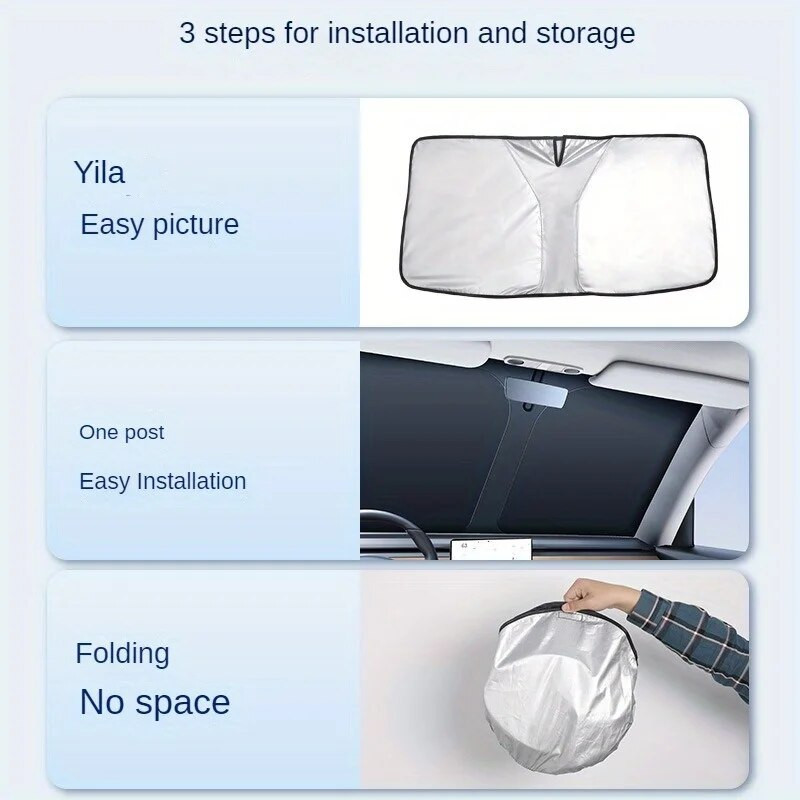 3 steps for installation and storage

Yila

Easy picture

One post

Easy Installation

Folding

No space