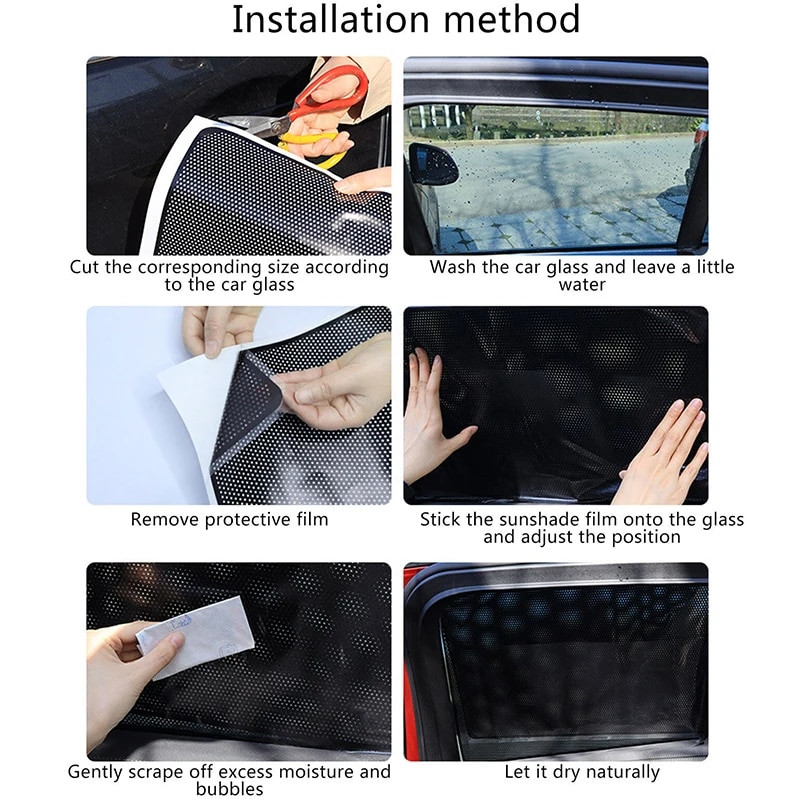 Installation method

Cut the corresponding size according to the car glass

Wash the car glass and leave a little water

Remove protective film

Stick the sunshade film onto the glass and adjust the position

Gently scrape off excess moisture and bubbles

Let it dry naturally