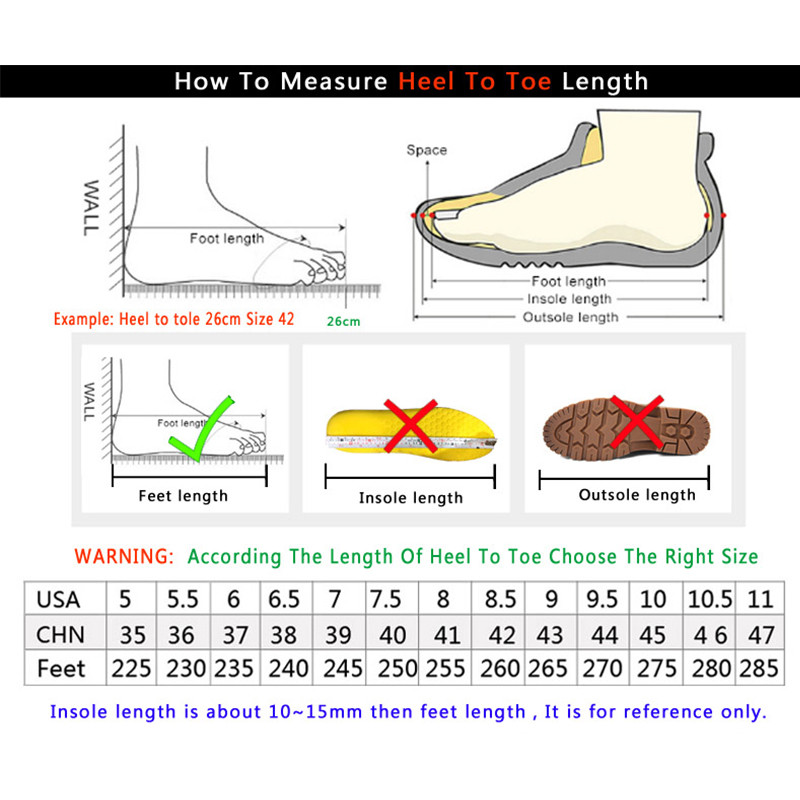 How To Measure Heel To Toe Length

WALL

Foot length

Example: Heel to tole 26cm Size 42

26cm

Space

Foot length

Insole length

Outsole length

WALL

Foot length

Feet length

Insole length

Outsole length

WARNING: According The Length Of Heel To Toe Choose The Right Size

| USA | 5 | 5.5 | 6 | 6.5 | 7 | 7.5 | 8 | 8.5 | 9 | 9.5 | 10 | 10.5 | 11 |
|---|---|---|---|---|---|---|---|---|---|---|---|---|---|
| CHN | 35 | 36 | 37 | 38 | 39 | 40 | 41 | 42 | 43 | 44 | 45 | 4 6 | 47 |
| Feet | 225 | 230 | 235 | 240 | 245 | 250 | 255 | 260 | 265 | 270 | 275 | 280 | 285 |

Insole length is about 10~15mm then feet length , It is for reference only.