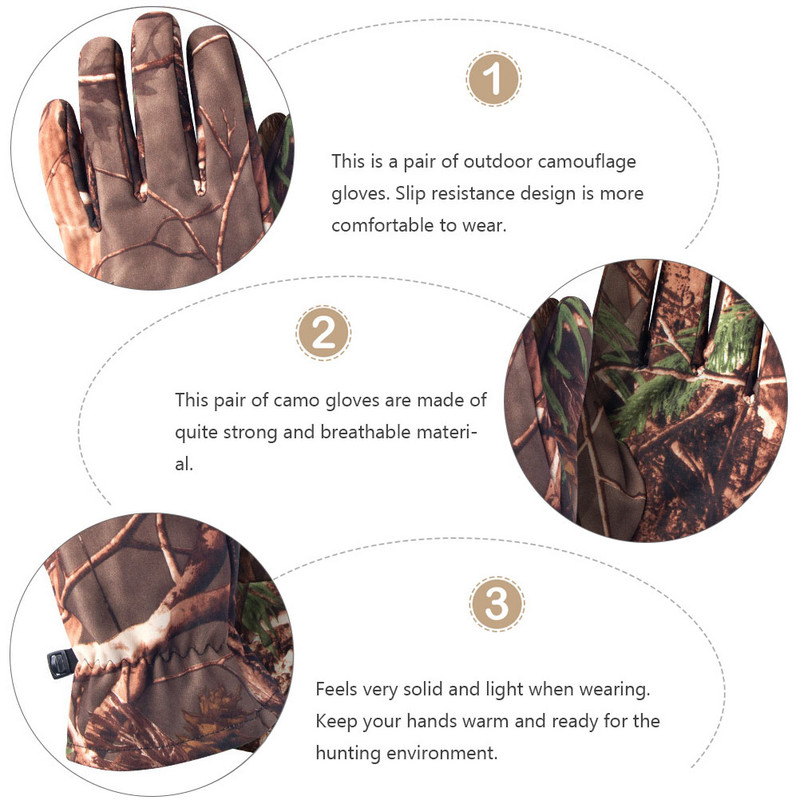 1

This is a pair of outdoor camouflage gloves. Slip resistance design is more comfortable to wear.

2

This pair of camo gloves are made of quite strong and breathable material.

3

Feels very solid and light when wearing. Keep your hands warm and ready for the hunting environment.