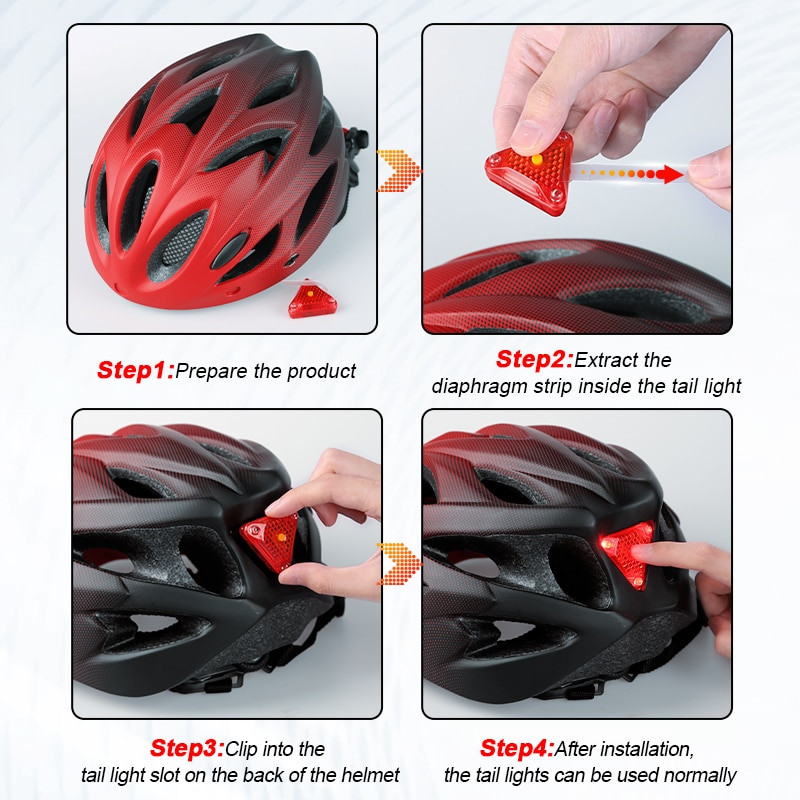 Step1:Prepare the product

Step2:Extract the diaphragm strip inside the tail light

Step3:Clip into the tail light slot on the back of the helmet

Step4:After installation, the tail lights can be used normally