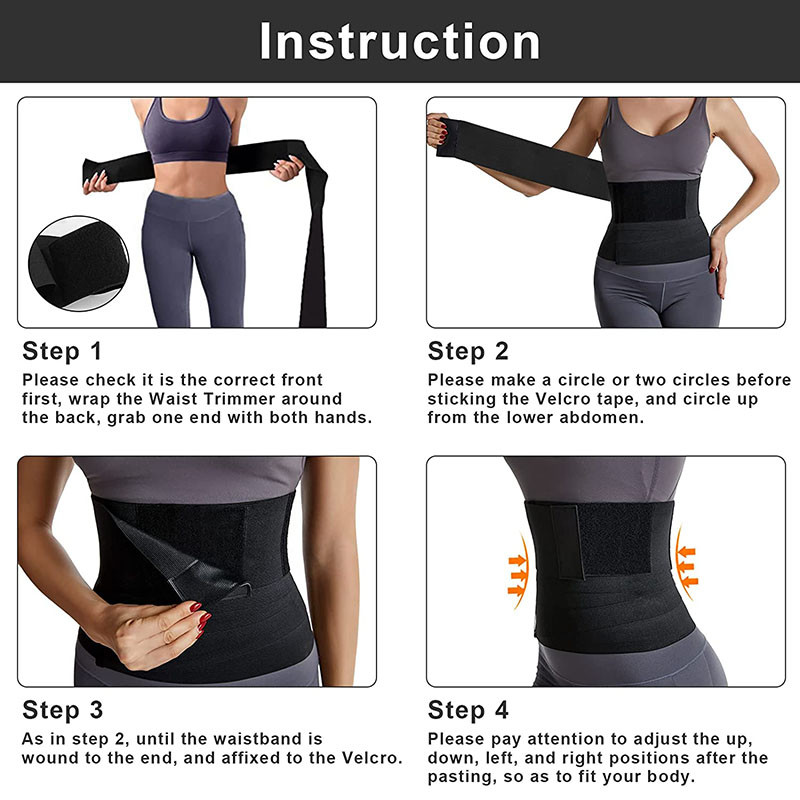 Instruction

Step 1
Please check it is the correct front first, wrap the Waist Trimmer around the back, grab one end with both hands.

Step 2
Please make a circle or two circles before sticking the Velcro tape, and circle up from the lower abdomen.

Step 3
As in step 2, until the waistband is wound to the end, and affixed to the Velcro.

Step 4
Please pay attention to adjust the up, down, left, and right positions after the pasting, so as to fit your body.