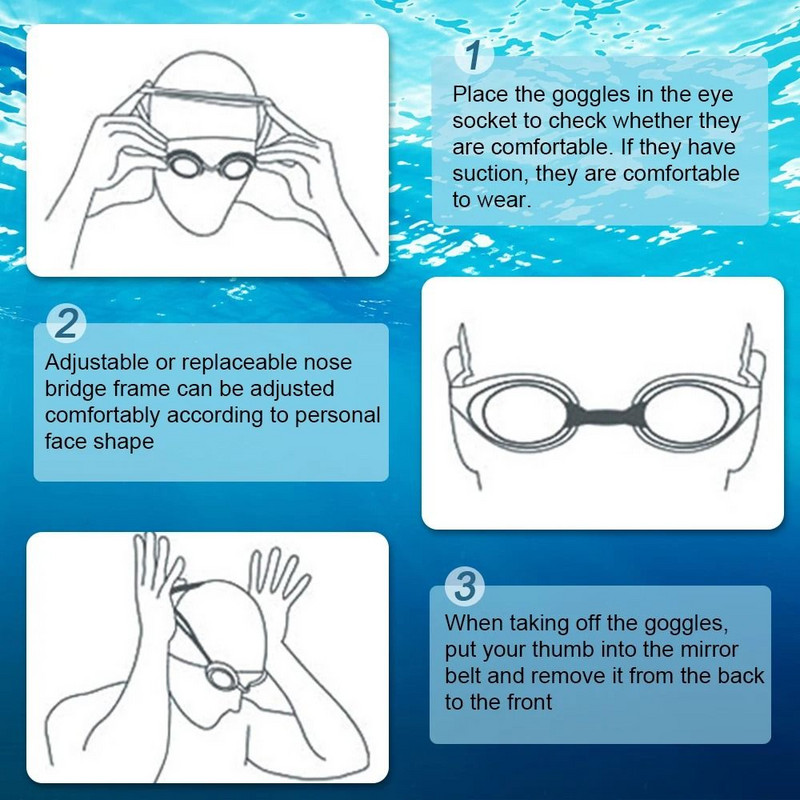 1
Place the goggles in the eye socket to check whether they are comfortable. If they have suction, they are comfortable to wear.

2
Adjustable or replaceable nose bridge frame can be adjusted comfortably according to personal face shape

3
When taking off the goggles, put your thumb into the mirror belt and remove it from the back to the front