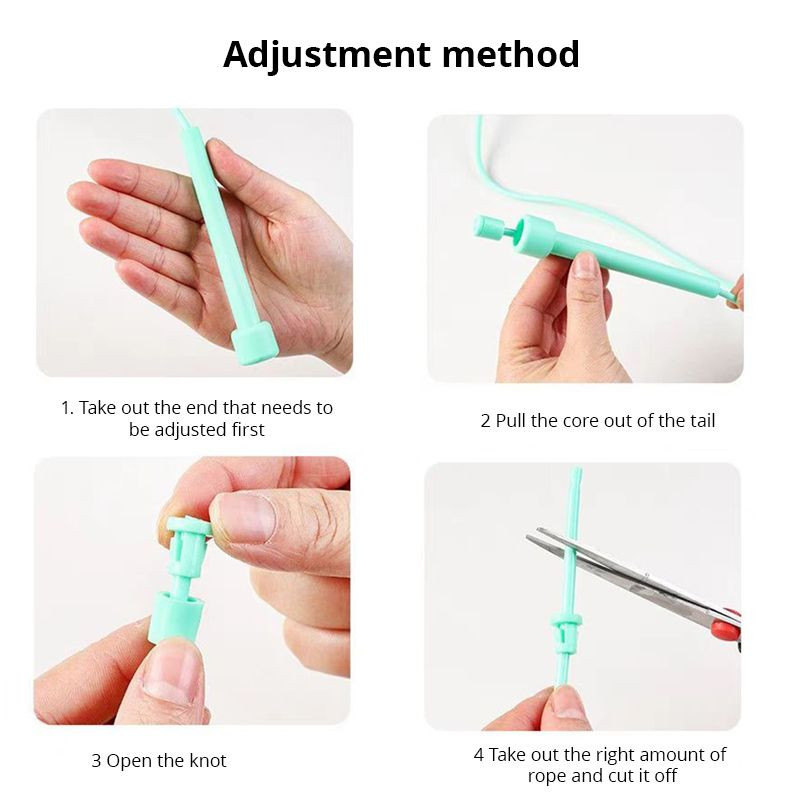 Adjustment method

1. Take out the end that needs to be adjusted first

2 Pull the core out of the tail

3 Open the knot

4 Take out the right amount of rope and cut it off