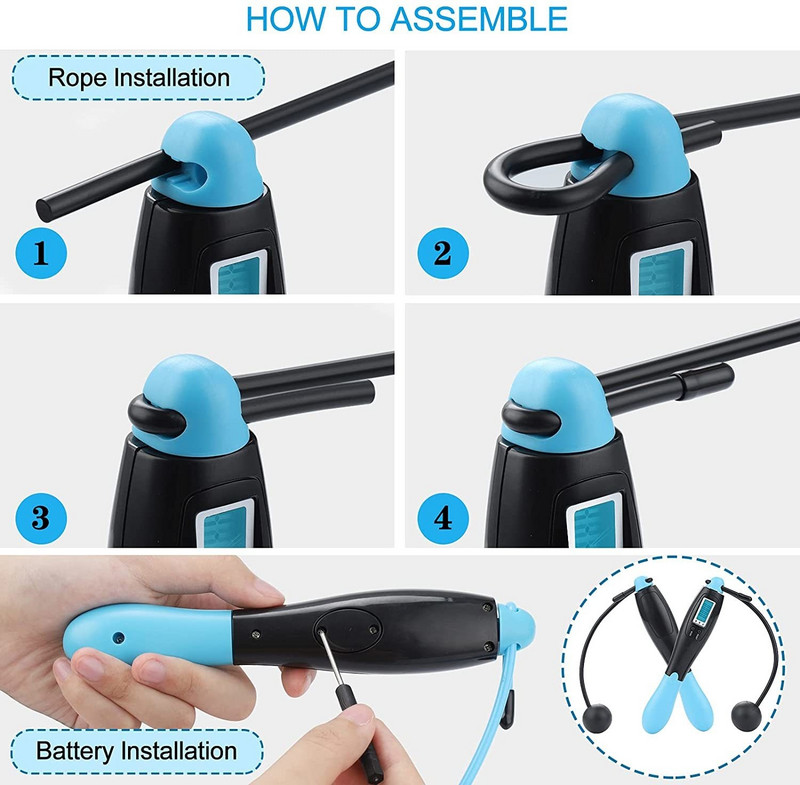 HOW TO ASSEMBLE

Rope Installation

1

2

3

4

Battery Installation