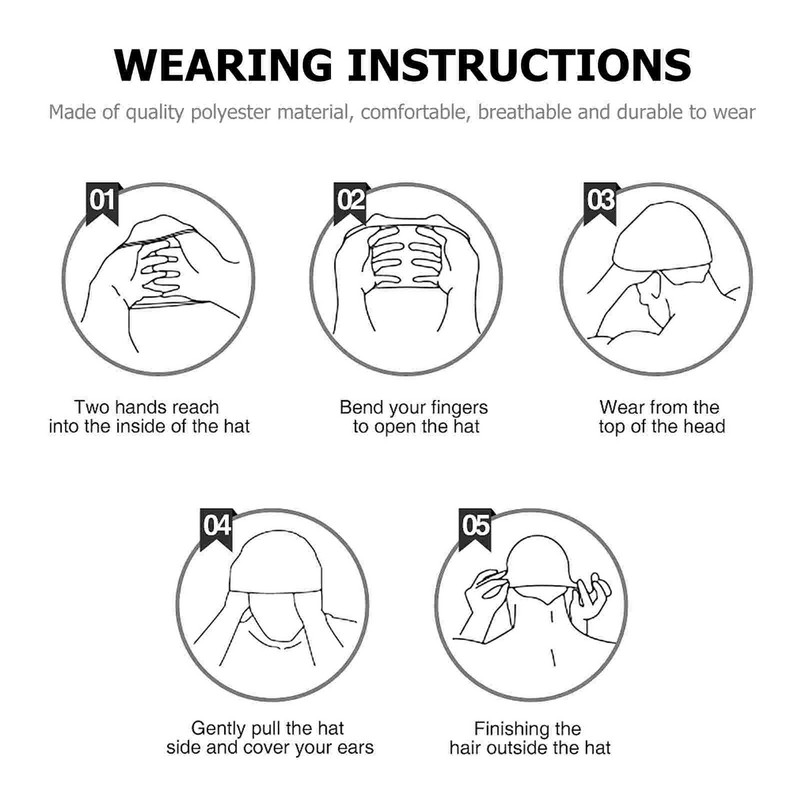 WEARING INSTRUCTIONS

Made of quality polyester material, comfortable, breathable and durable to wear

01

Two hands reach into the inside of the hat

02

Bend your fingers to open the hat

03

Wear from the top of the head

04

Gently pull the hat side and cover your ears

05

Finishing the hair outside the hat