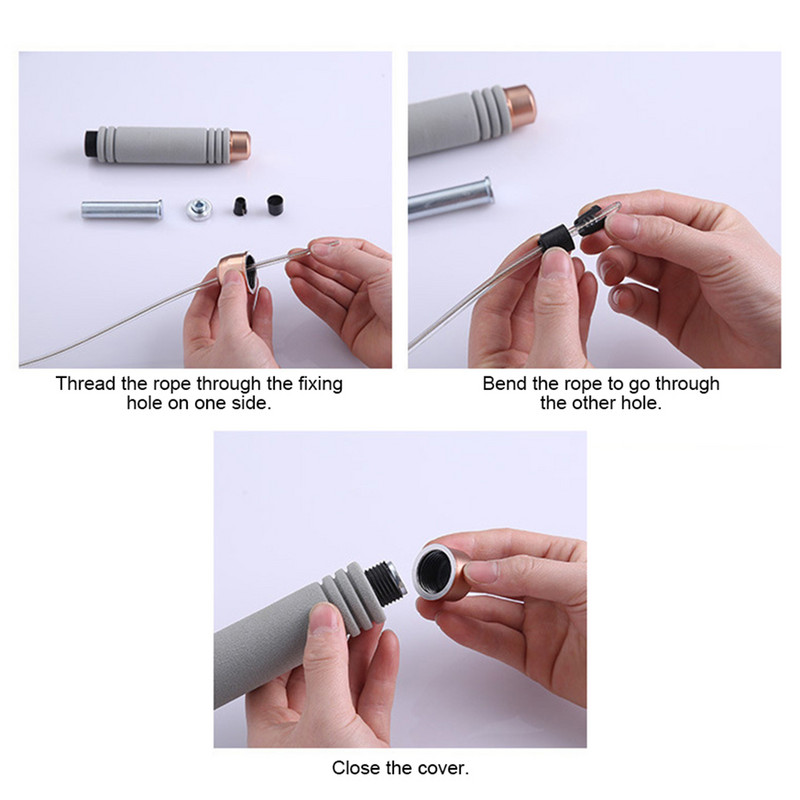 Thread the rope through the fixing hole on one side.

Bend the rope to go through the other hole.

Close the cover.