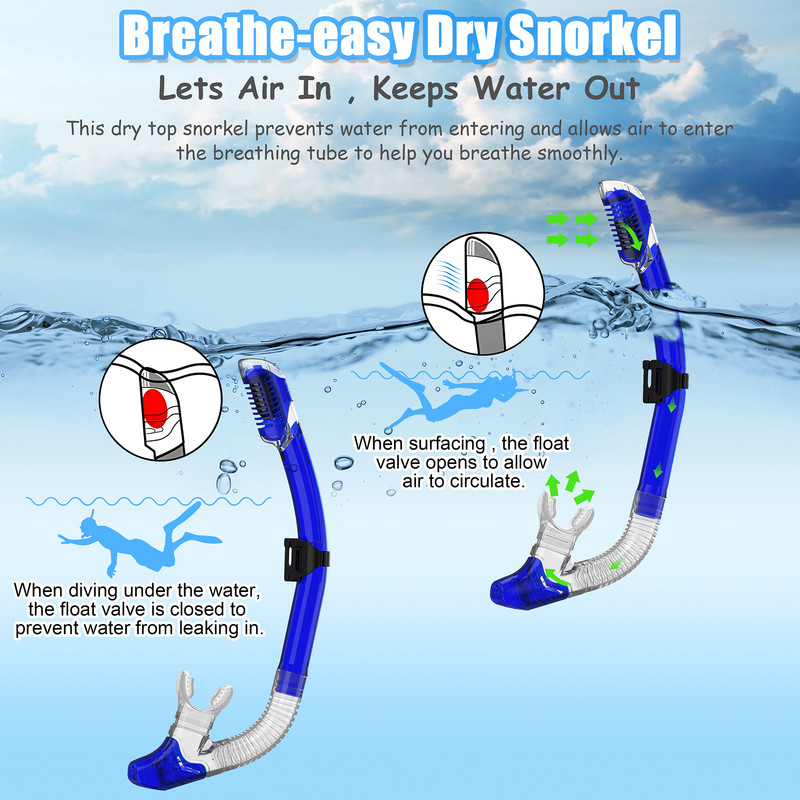 Breathe-easy Dry Snorkel

Lets Air In , Keeps Water Out

This dry top snorkel prevents water from entering and allows air to enter the breathing tube to help you breathe smoothly.

When surfacing , the float valve opens to allow air to circulate.

When diving under the water, the float valve is closed to prevent water from leaking in.