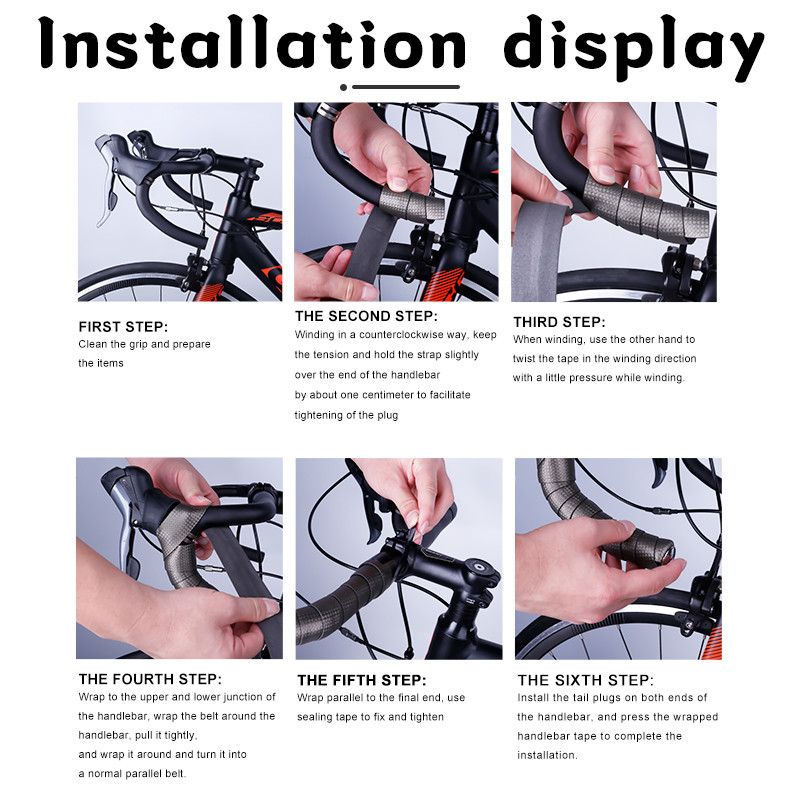 Installation display

FIRST STEP:
Clean the grip and prepare the items

THE SECOND STEP:
Winding in a counterclockwise way, keep the tension and hold the strap slightly over the end of the handlebar by about one centimeter to facilitate tightening of the plug

THIRD STEP:
When winding, use the other hand to twist the tape in the winding direction with a little pressure while winding.

THE FOURTH STEP:
Wrap to the upper and lower junction of the handlebar, wrap the belt around the handlebar, pull it tightly, and wrap it around and turn it into a normal parallel belt.

THE FIFTH STEP:
Wrap parallel to the final end, use sealing tape to fix and tighten

THE SIXTH STEP:
Install the tail plugs on both ends of the handlebar, and press the wrapped handlebar tape to complete the installation.