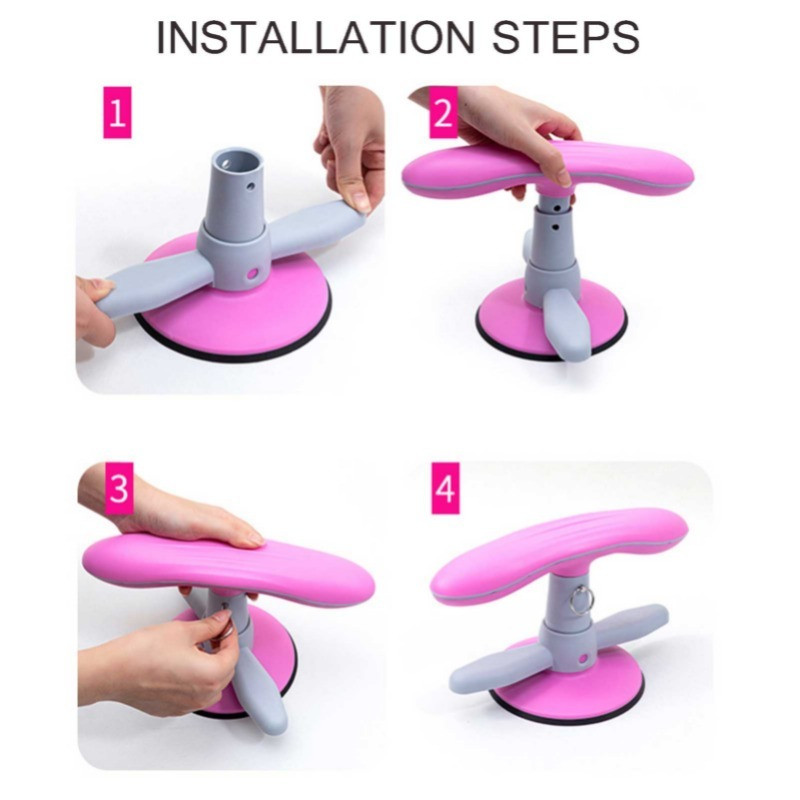 INSTALLATION STEPS

1

2

3

4