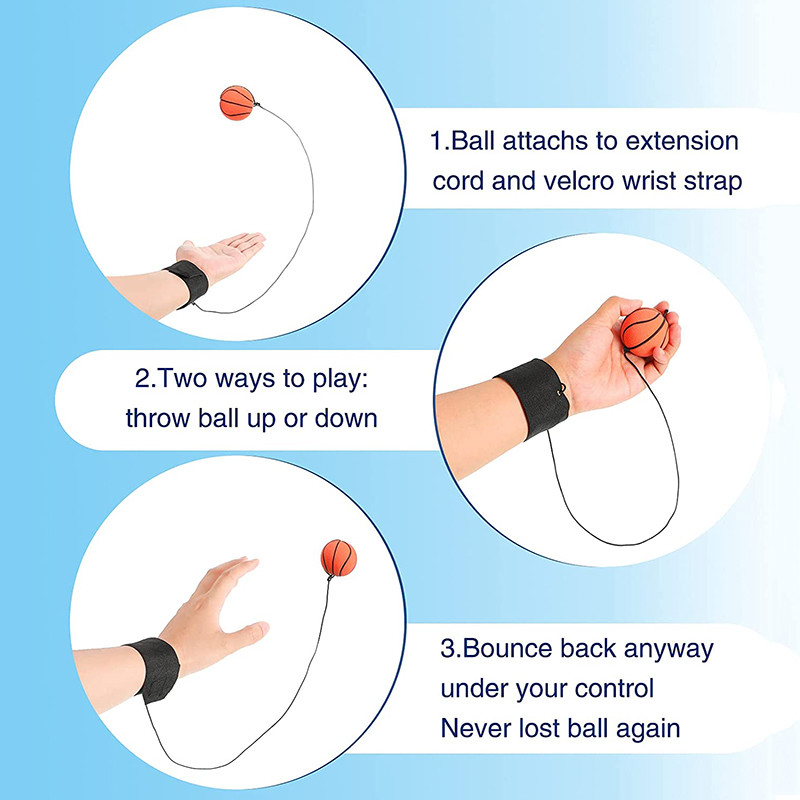 1.Ball attaches to extension cord and velcro wrist strap

2.Two ways to play: throw ball up or down

3.Bounce back anyway under your control
Never lost ball again