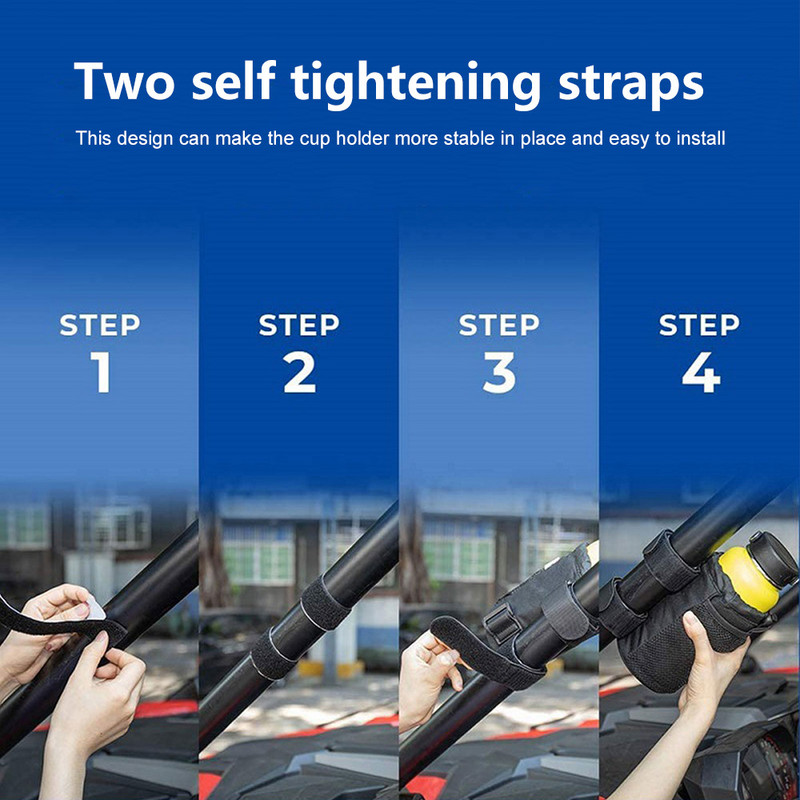 Two self tightening straps

This design can make the cup holder more stable in place and easy to install

STEP 1

STEP 2

STEP 3

STEP 4