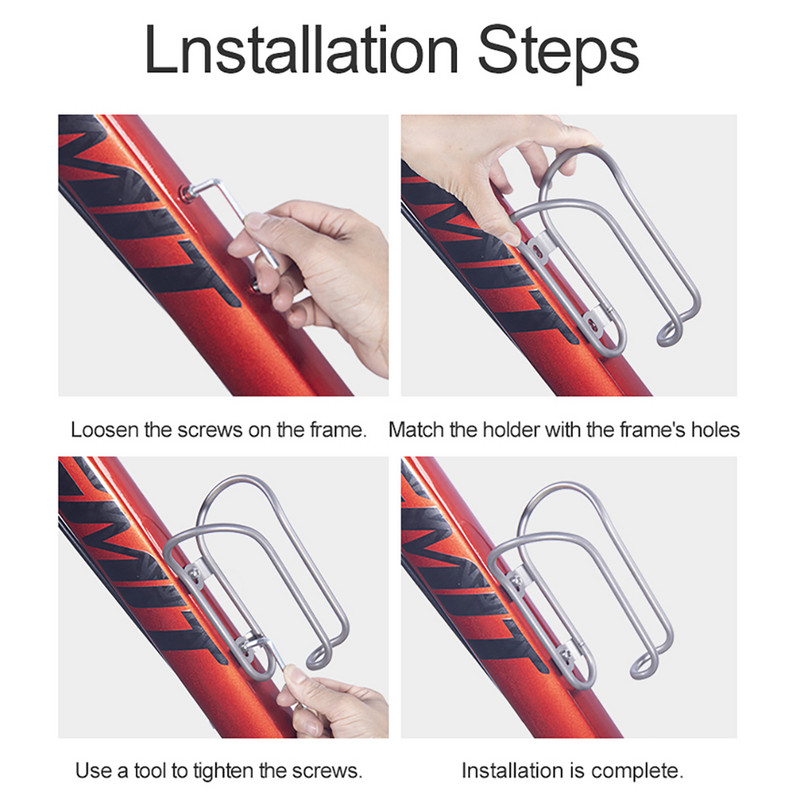 Lnstallation Steps

Loosen the screws on the frame.

Match the holder with the frame's holes

Use a tool to tighten the screws.

Installation is complete.