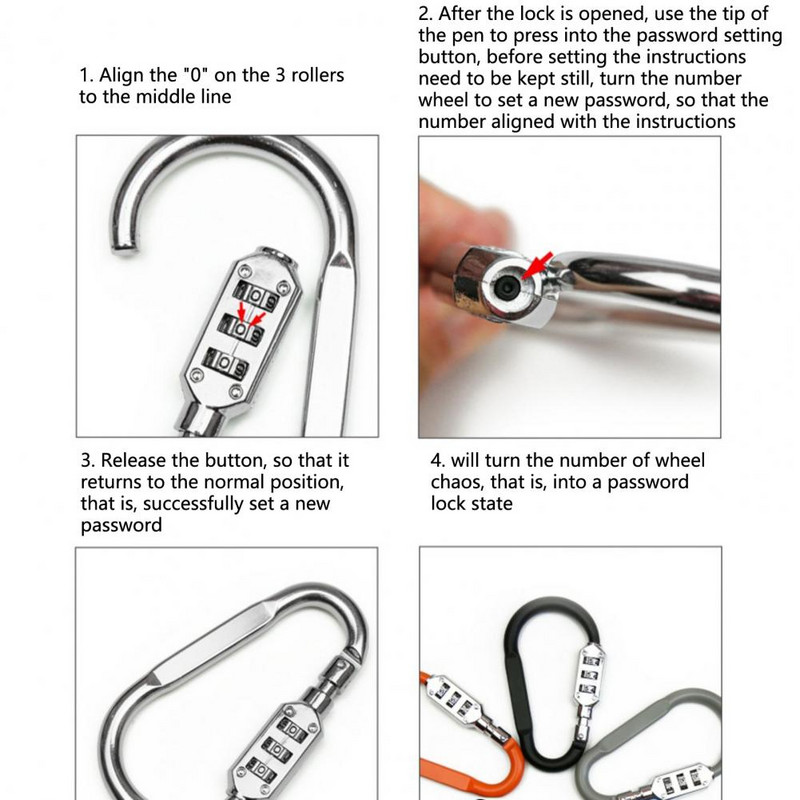 1. Align the "0" on the 3 rollers to the middle line

2. After the lock is opened, use the tip of the pen to press into the password setting button, before setting the instructions need to be kept still, turn the number wheel to set a new password, so that the number aligned with the instructions

3. Release the button, so that it returns to the normal position, that is, successfully set a new password

4. will turn the number of wheel chaos, that is, into a password lock state