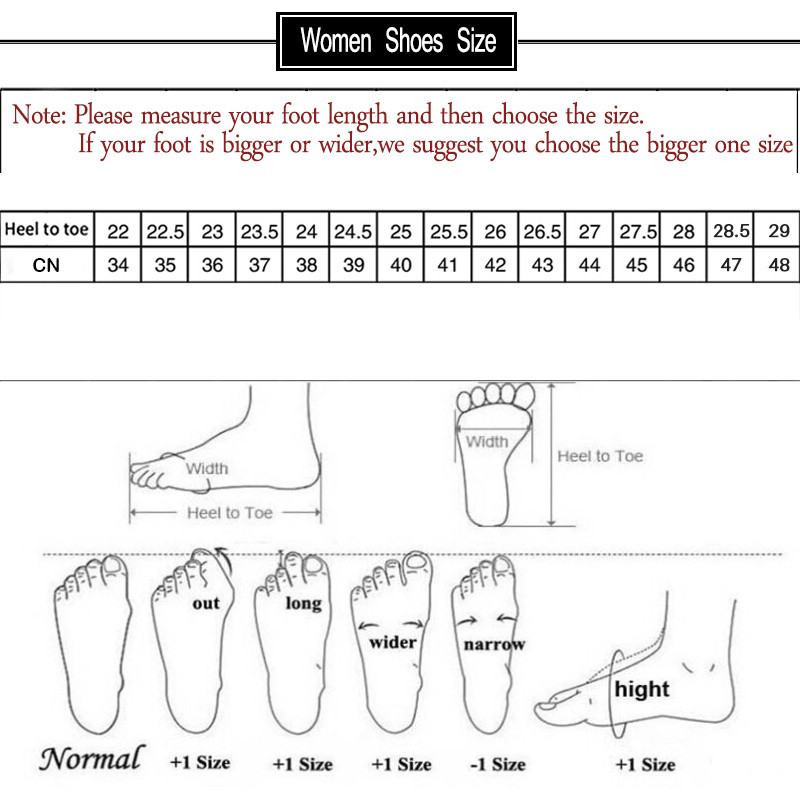 Women Shoes Size

Note: Please measure your foot length and then choose the size.
If your foot is bigger or wider,we suggest you choose the bigger one size

| Heel to toe | 22 | 22.5 | 23 | 23.5 | 24 | 24.5 | 25 | 25.5 | 26 | 26.5 | 27 | 27.5 | 28 | 28.5 | 29 |
|---|---|---|---|---|---|---|---|---|---|---|---|---|---|---|---|
| CN | 34 | 35 | 36 | 37 | 38 | 39 | 40 | 41 | 42 | 43 | 44 | 45 | 46 | 47 | 48 |

Width
Heel to Toe
Width
Heel to Toe

out
long
wider
narrow
hight

Normal +1 Size +1 Size +1 Size -1 Size +1 Size