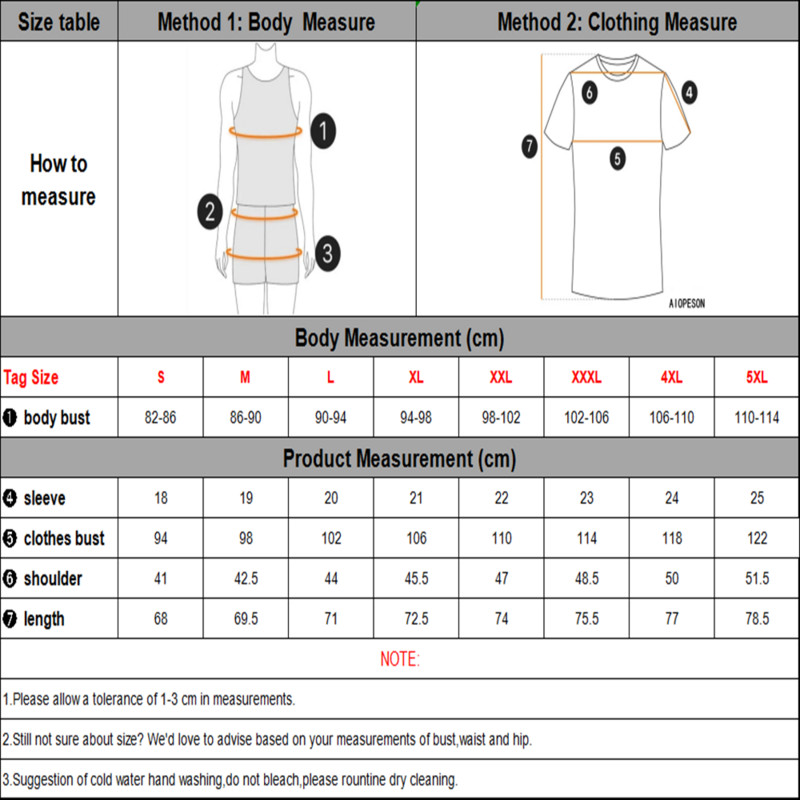 | Size table | Method 1: Body Measure | Method 2: Clothing Measure |
|---|---|---|
| How to measure | 1 2 3 | 6 4 7 5 AIOPESON |

Body Measurement (cm)

| Tag Size | S | M | L | XL | XXL | XXXL | 4XL | 5XL |
|---|---|---|---|---|---|---|---|---|
| ❶ body bust | 82-86 | 86-90 | 90-94 | 94-98 | 98-102 | 102-106 | 106-110 | 110-114 |

Product Measurement (cm)

| | | | | | | | | |
|---|---|---|---|---|---|---|---|---|
| ❹ sleeve | 18 | 19 | 20 | 21 | 22 | 23 | 24 | 25 |
| ❺ clothes bust | 94 | 98 | 102 | 106 | 110 | 114 | 118 | 122 |
| ❻ shoulder | 41 | 42.5 | 44 | 45.5 | 47 | 48.5 | 50 | 51.5 |
| ❼ length | 68 | 69.5 | 71 | 72.5 | 74 | 75.5 | 77 | 78.5 |

NOTE:

1.Please allow a tolerance of 1-3 cm in measurements.

2.Still not sure about size? We'd love to advise based on your measurements of bust,waist and hip.

3.Suggestion of cold water hand washing,do not bleach,please rountine dry cleaning.