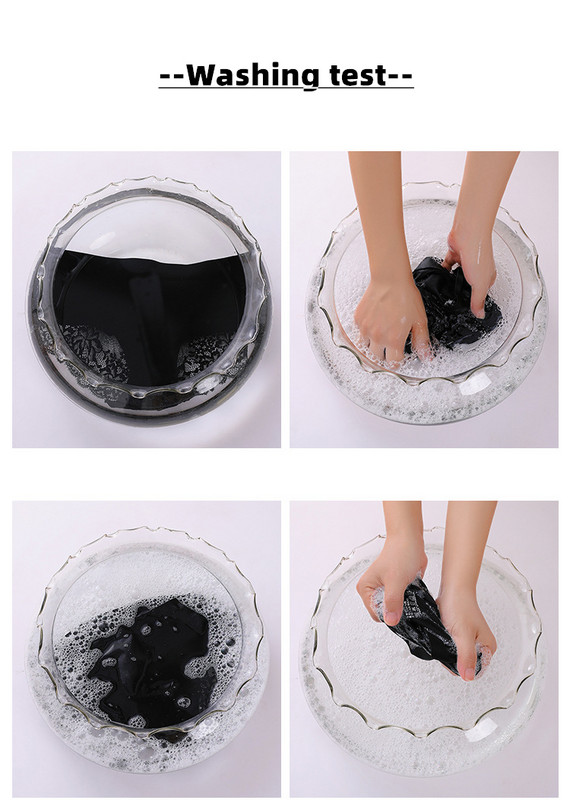 --Washing test--