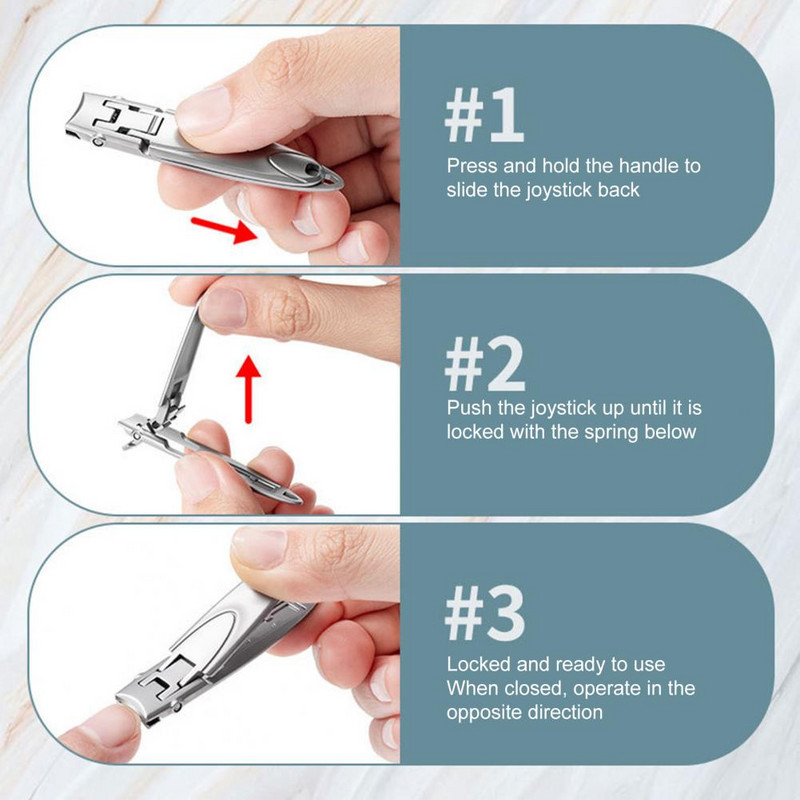 #1
Press and hold the handle to slide the joystick back

#2
Push the joystick up until it is locked with the spring below

#3
Locked and ready to use
When closed, operate in the opposite direction