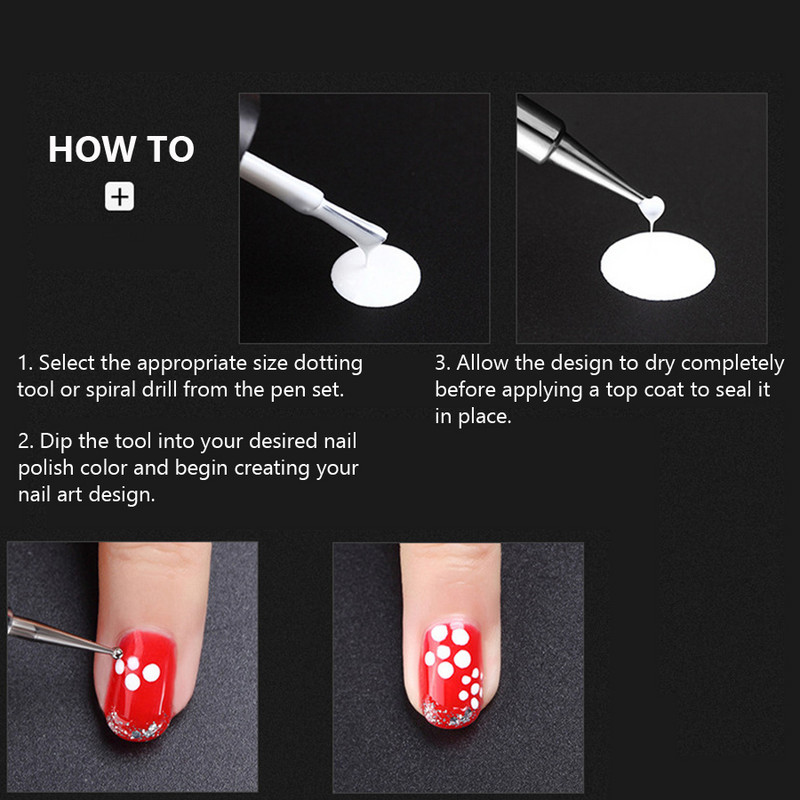 HOW TO
+

1. Select the appropriate size dotting tool or spiral drill from the pen set.

2. Dip the tool into your desired nail polish color and begin creating your nail art design.

3. Allow the design to dry completely before applying a top coat to seal it in place.