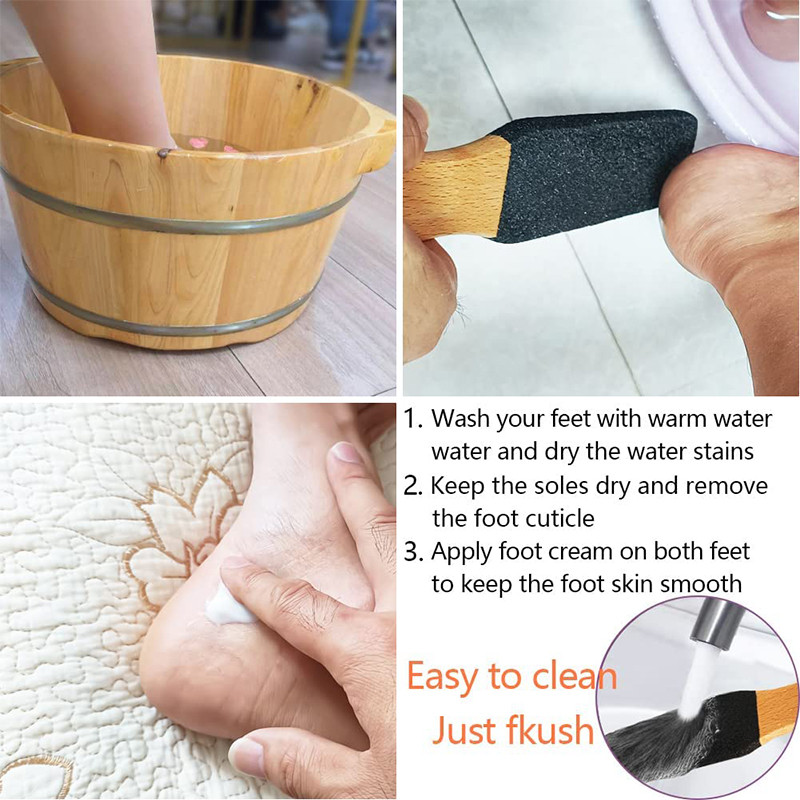 1. Wash your feet with warm water water and dry the water stains
2. Keep the soles dry and remove the foot cuticle
3. Apply foot cream on both feet to keep the foot skin smooth

Easy to clean
Just fkush