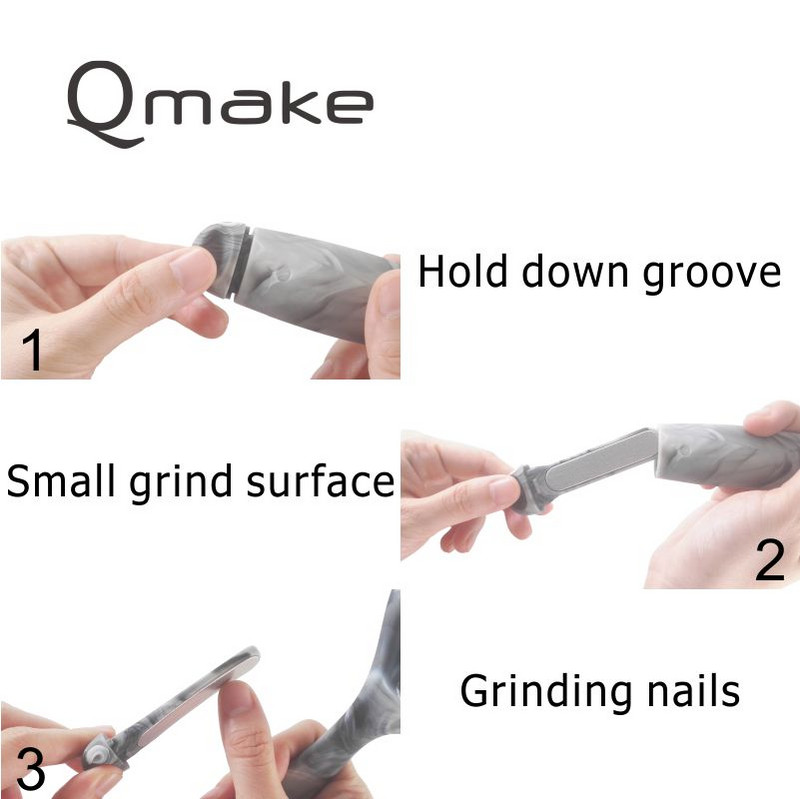 Qmake

1

Hold down groove

Small grind surface

2

3

Grinding nails