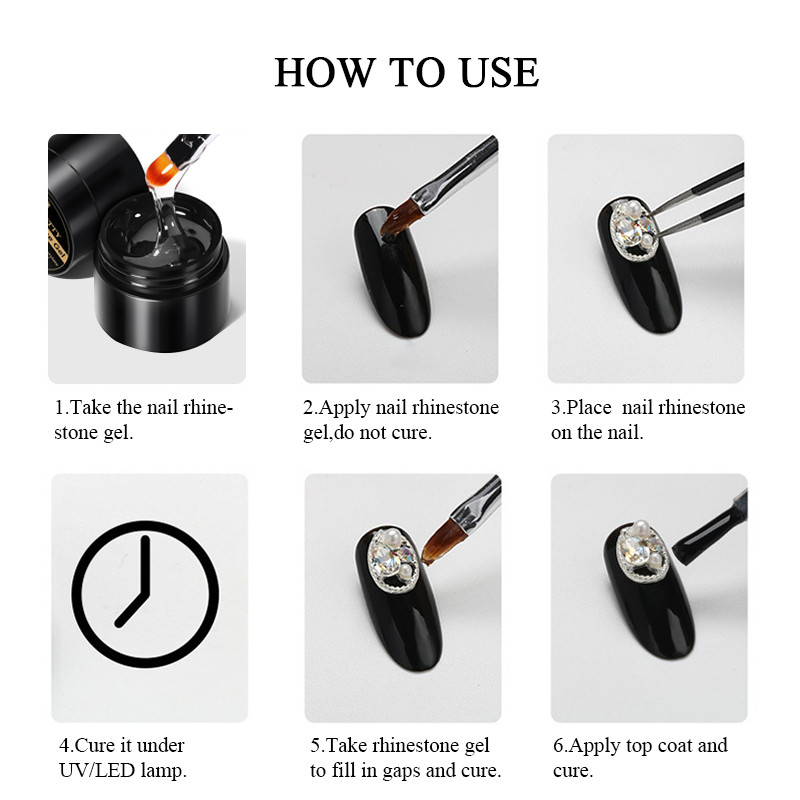 HOW TO USE

1.Take the nail rhinestone gel.

2.Apply nail rhinestone gel,do not cure.

3.Place nail rhinestone on the nail.

4.Cure it under UV/LED lamp.

5.Take rhinestone gel to fill in gaps and cure.

6.Apply top coat and cure.