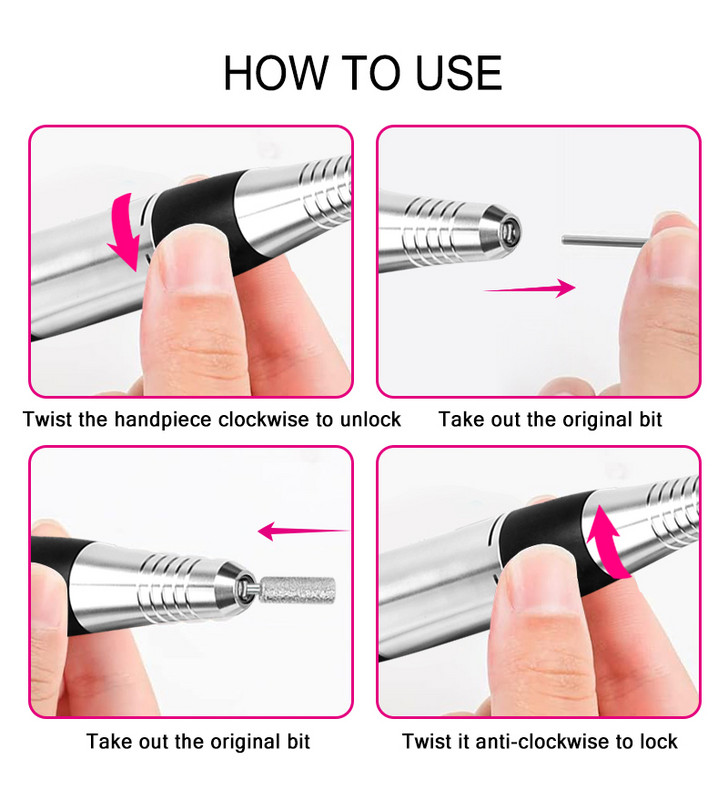 HOW TO USE

Twist the handpiece clockwise to unlock

Take out the original bit

Take out the original bit

Twist it anti-clockwise to lock