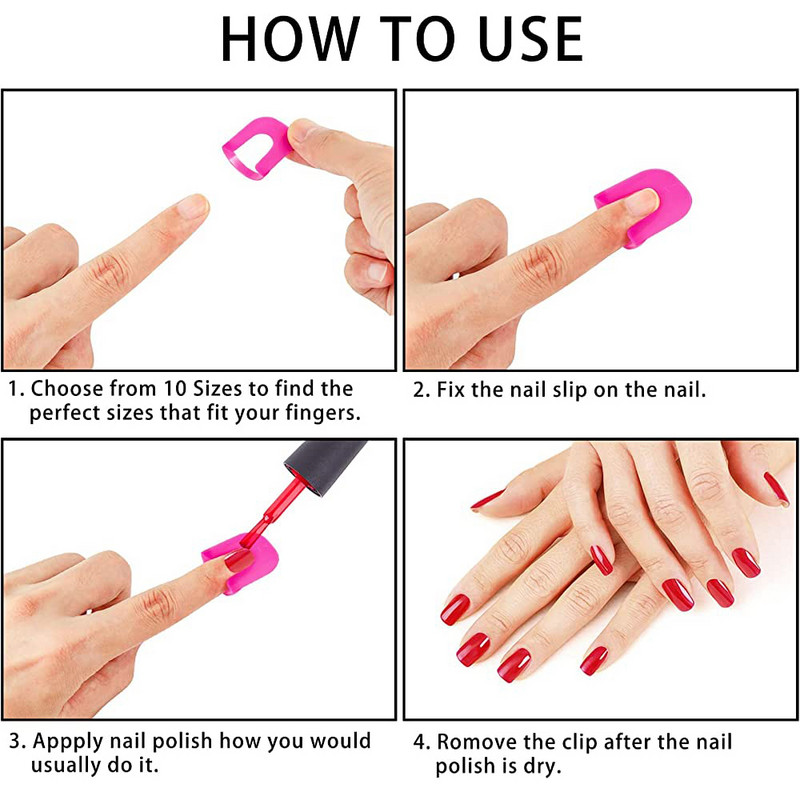 HOW TO USE

1. Choose from 10 Sizes to find the perfect sizes that fit your fingers.

2. Fix the nail slip on the nail.

3. Appply nail polish how you would usually do it.

4. Romove the clip after the nail polish is dry.