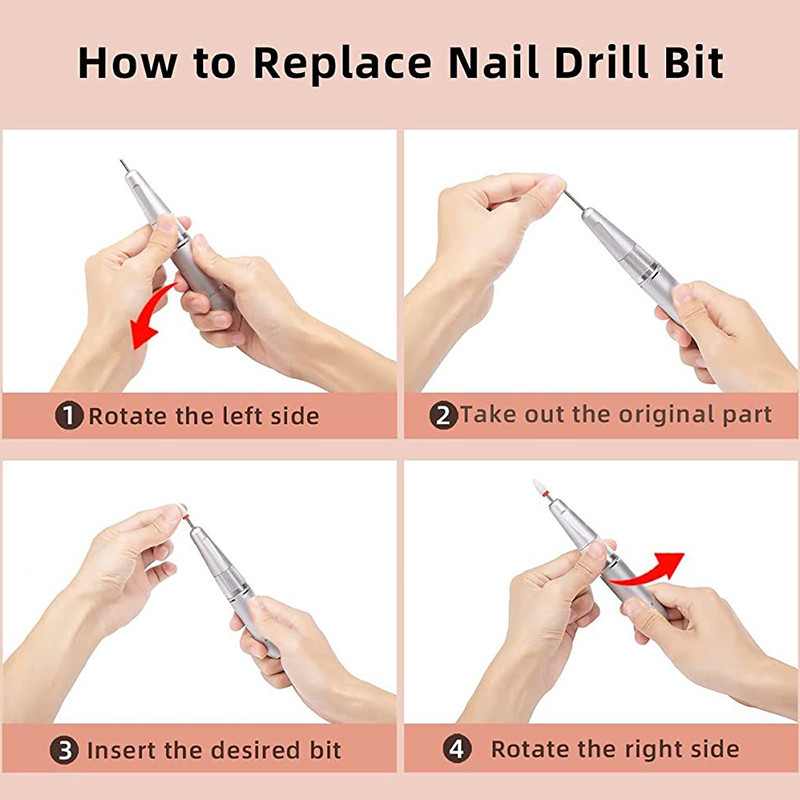 How to Replace Nail Drill Bit

1 Rotate the left side

2 Take out the original part

3 Insert the desired bit

4 Rotate the right side