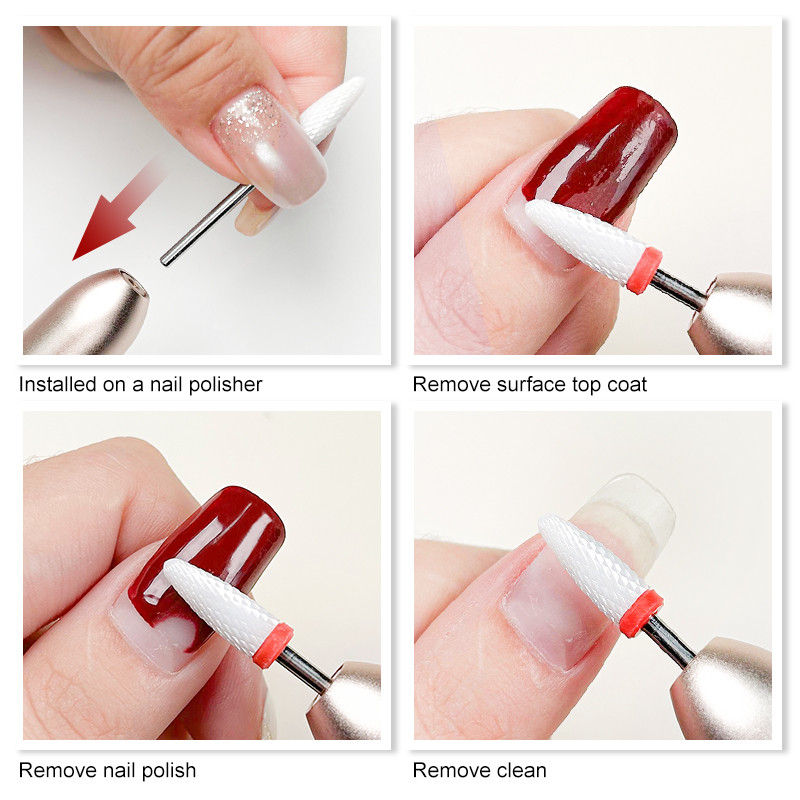 Installed on a nail polisher

Remove surface top coat

Remove nail polish

Remove clean