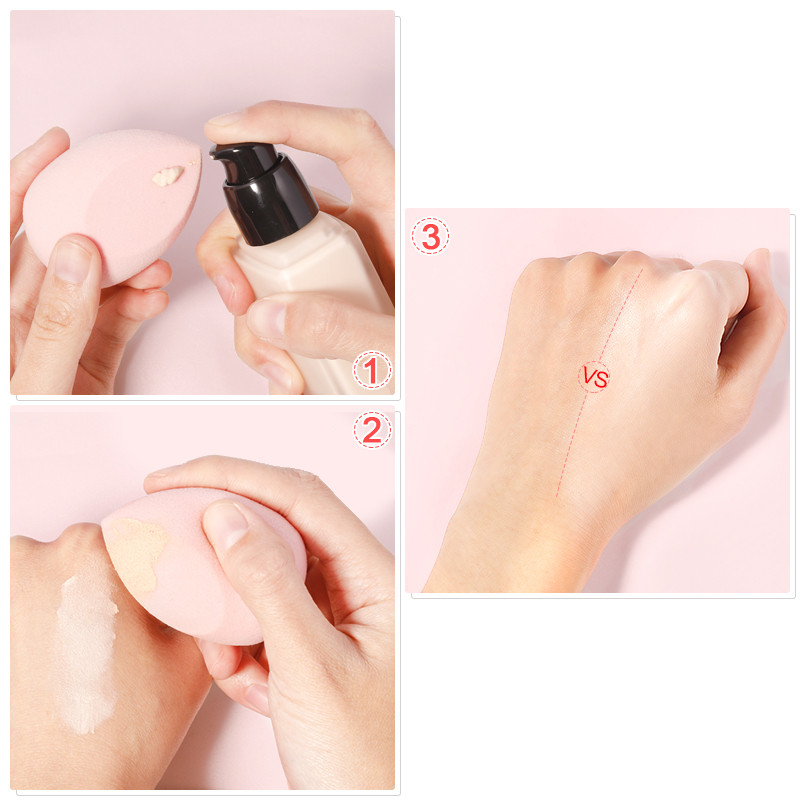 1

2

3

VS