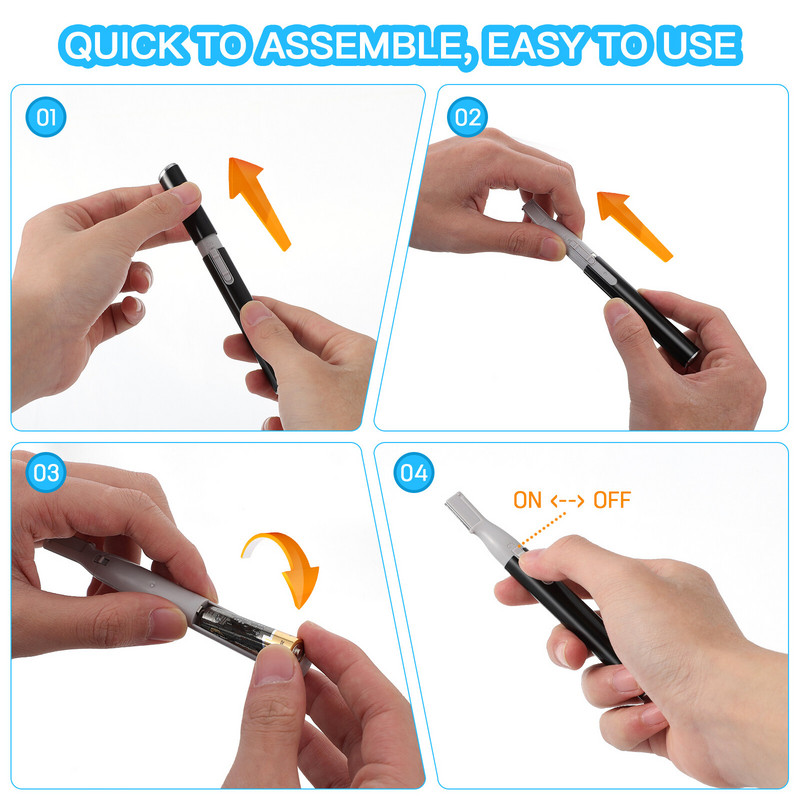 QUICK TO ASSEMBLE, EASY TO USE

01

02

03

04

ON <--> OFF