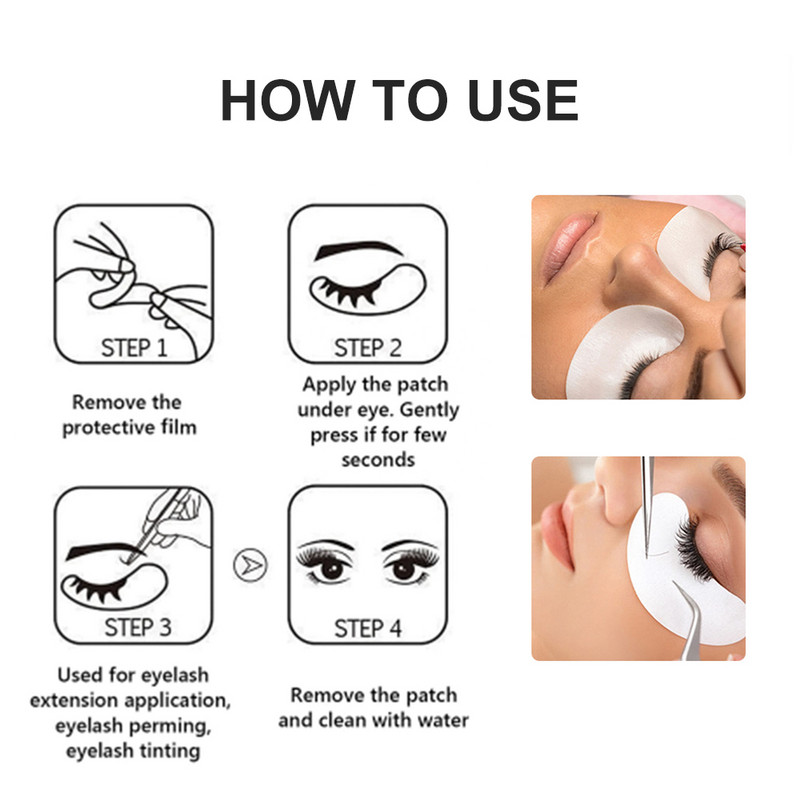 HOW TO USE

STEP 1

Remove the protective film

STEP 2

Apply the patch under eye. Gently press if for few seconds

STEP 3

Used for eyelash extension application, eyelash perming, eyelash tinting

STEP 4

Remove the patch and clean with water