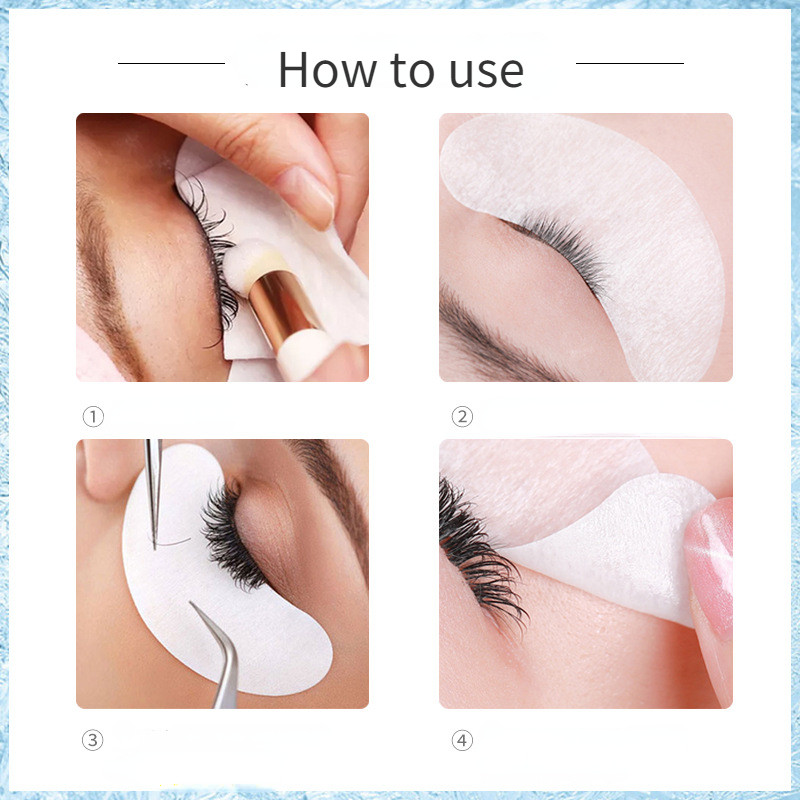 How to use

①

②

③

④