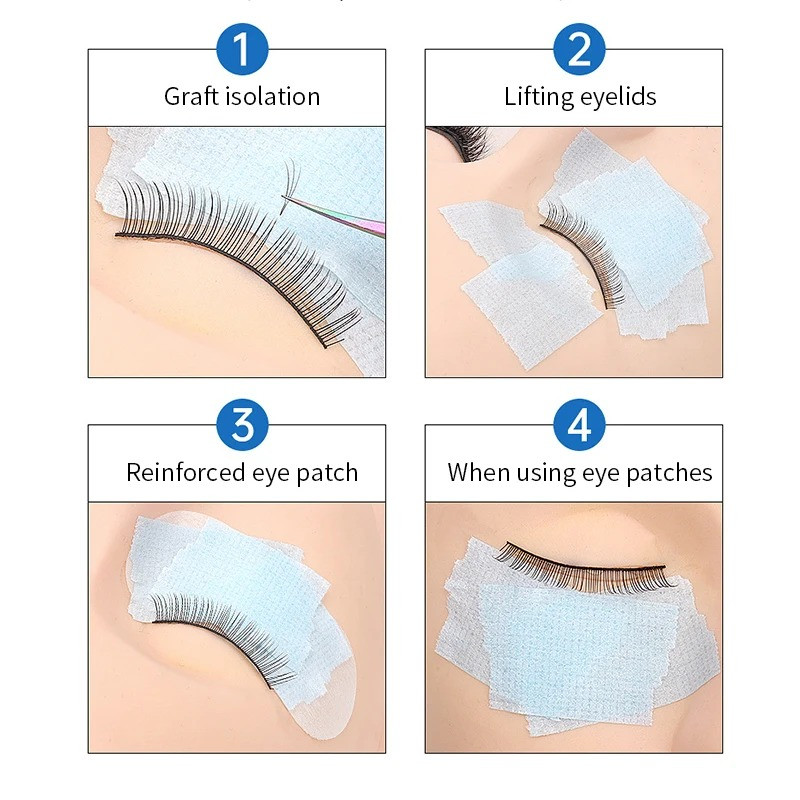 1
Graft isolation

2
Lifting eyelids

3
Reinforced eye patch

4
When using eye patches