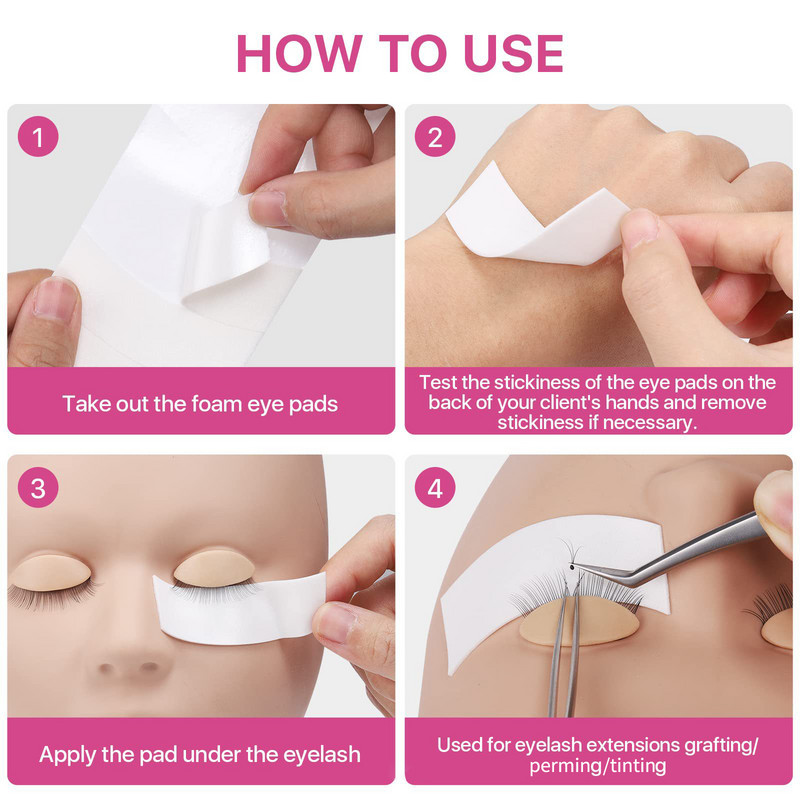 HOW TO USE

1

Take out the foam eye pads

2

Test the stickiness of the eye pads on the back of your client's hands and remove stickiness if necessary.

3

Apply the pad under the eyelash

4

Used for eyelash extensions grafting/ perming/tinting