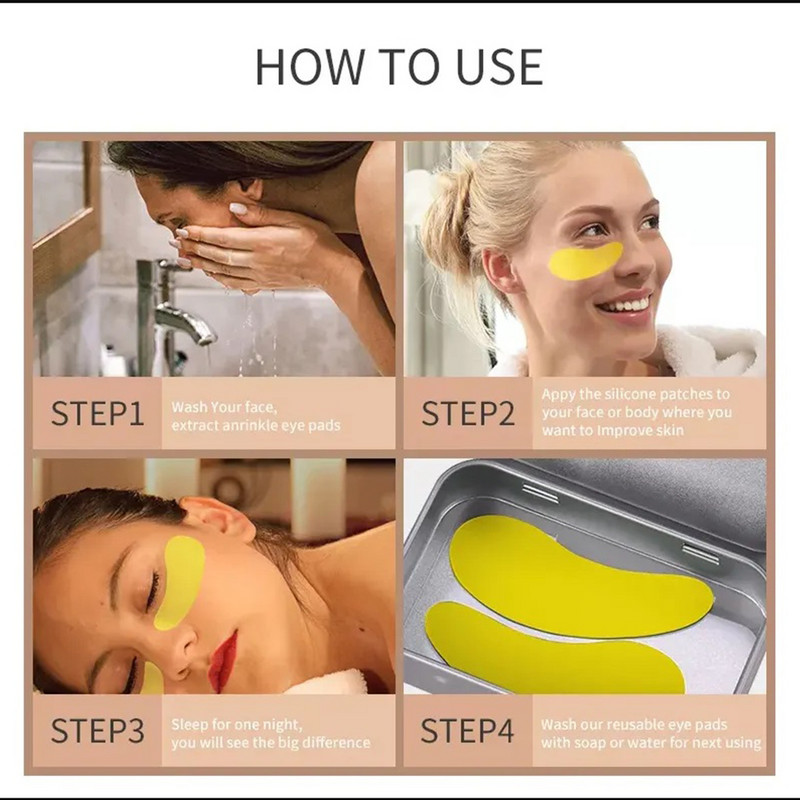 HOW TO USE

STEP1

Wash Your face, extract anrinkle eye pads

STEP2

Appy the silicone patches to your face or body where you want to Improve skin

STEP3

Sleep for one night, you will see the big difference

STEP4

Wash our reusable eye pads with soap or water for next using