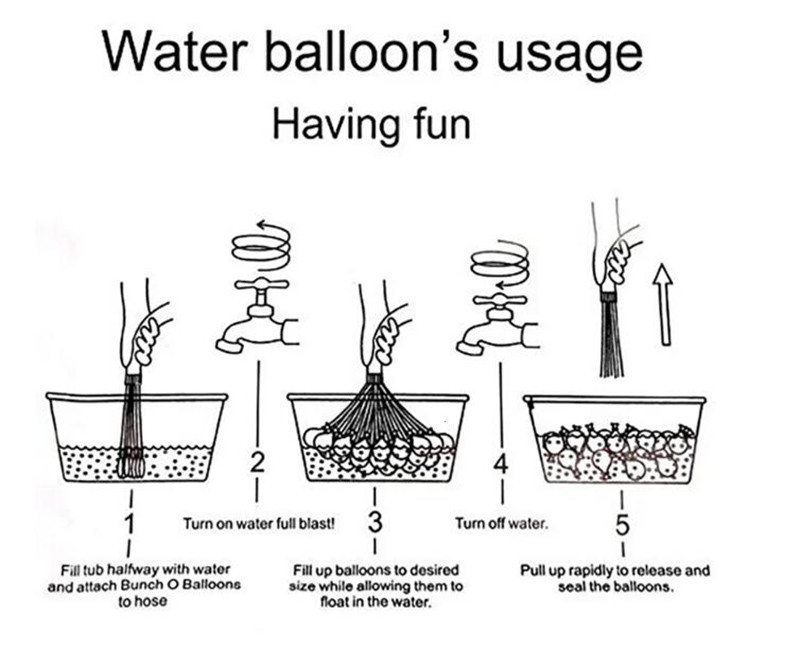 Water balloon's usage

Having fun

1

Fill tub halfway with water and attach Bunch O Balloons to hose

2

Turn on water full blast!

3

Fill up balloons to desired size while allowing them to float in the water.

4

Turn off water.

5

Pull up rapidly to release and seal the balloons.