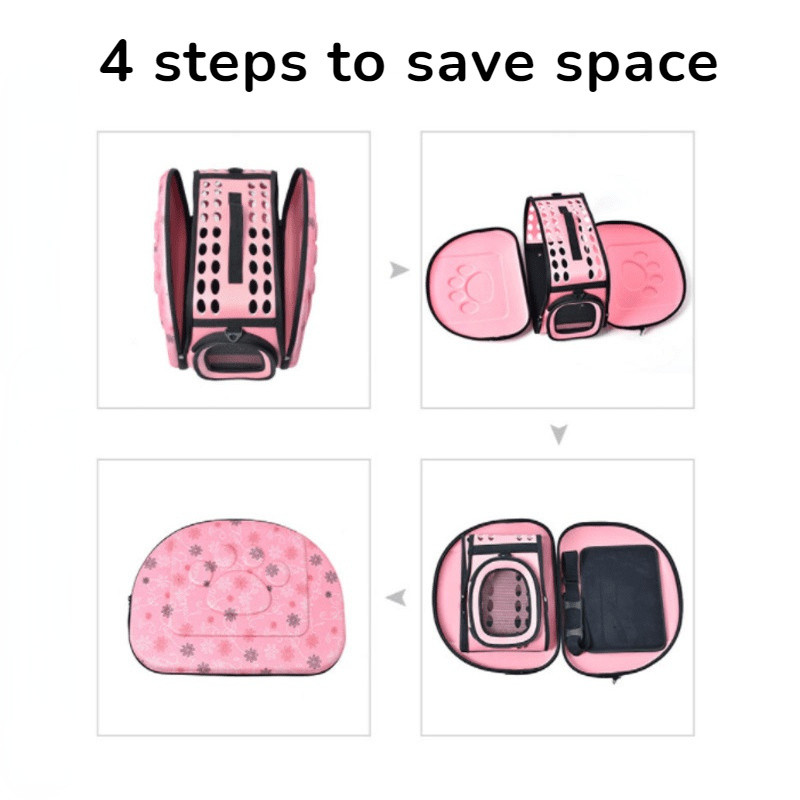 4 steps to save space