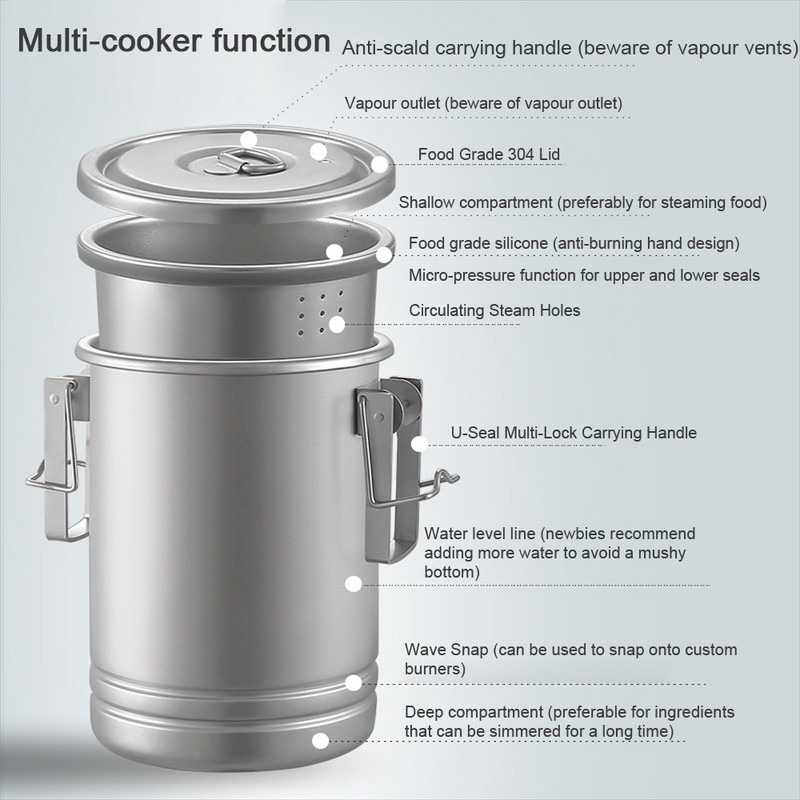 Multi-cooker function

Anti-scald carrying handle (beware of vapour vents)

Vapour outlet (beware of vapour outlet)

Food Grade 304 Lid

Shallow compartment (preferably for steaming food)

Food grade silicone (anti-burning hand design)

Micro-pressure function for upper and lower seals

Circulating Steam Holes

U-Seal Multi-Lock Carrying Handle

Water level line (newbies recommend adding more water to avoid a mushy bottom)

Wave Snap (can be used to snap onto custom burners)

Deep compartment (preferable for ingredients that can be simmered for a long time)