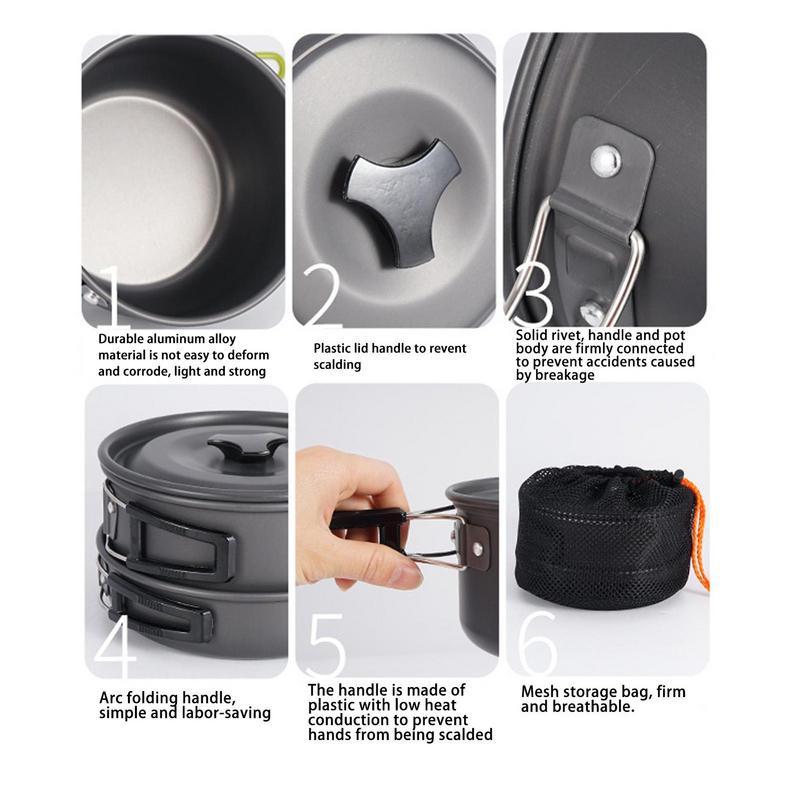 1

Durable aluminum alloy material is not easy to deform and corrode, light and strong

2

Plastic lid handle to revent scalding

3

Solid rivet, handle and pot body are firmly connected to prevent accidents caused by breakage

4

Arc folding handle, simple and labor-saving

5

The handle is made of plastic with low heat conduction to prevent hands from being scalded

6

Mesh storage bag, firm and breathable.