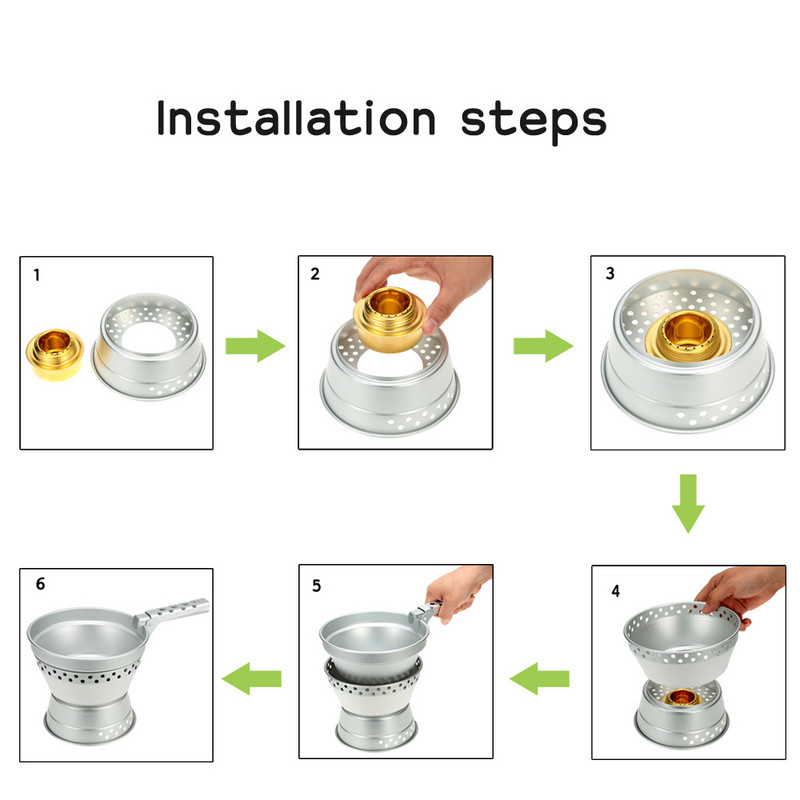 Installation steps

1

2

3

4

5

6