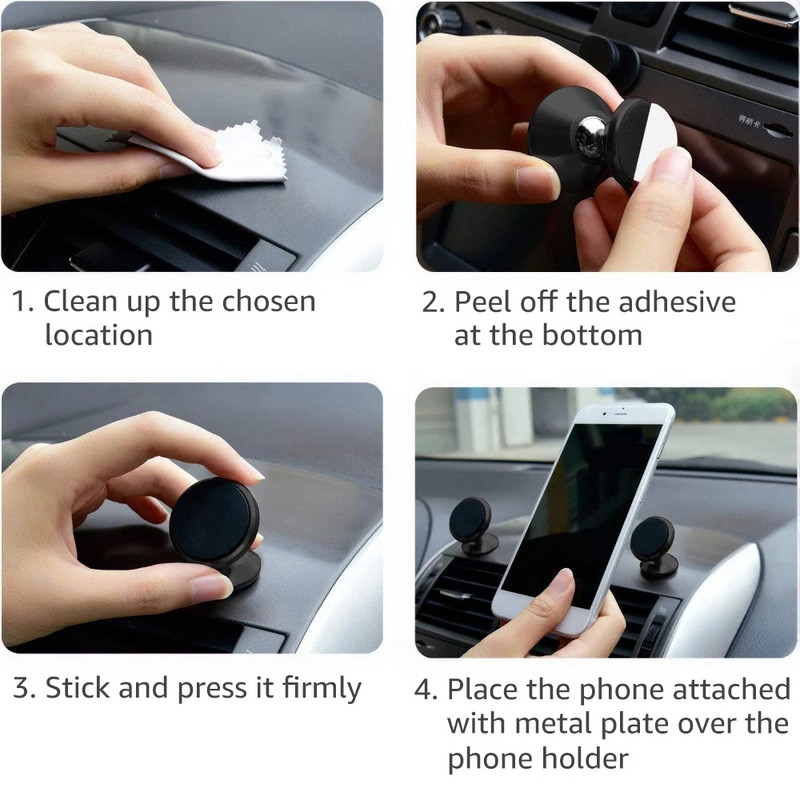 1. Clean up the chosen location

2. Peel off the adhesive at the bottom

3. Stick and press it firmly

4. Place the phone attached with metal plate over the phone holder