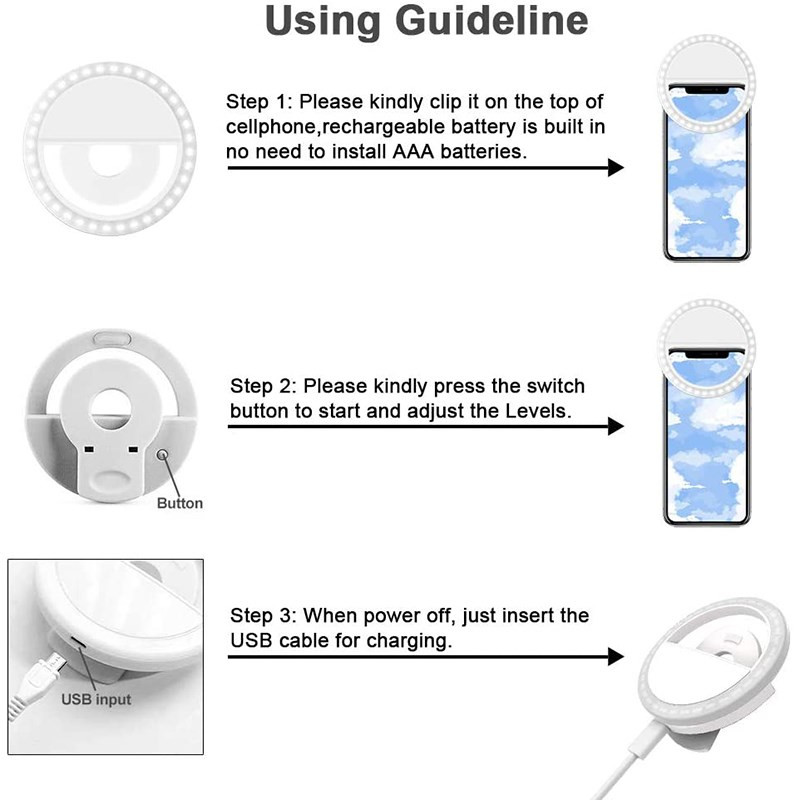 Using Guideline

Step 1: Please kindly clip it on the top of cellphone,rechargeable battery is built in no need to install AAA batteries.

Step 2: Please kindly press the switch button to start and adjust the Levels.

Button

Step 3: When power off, just insert the USB cable for charging.

USB input