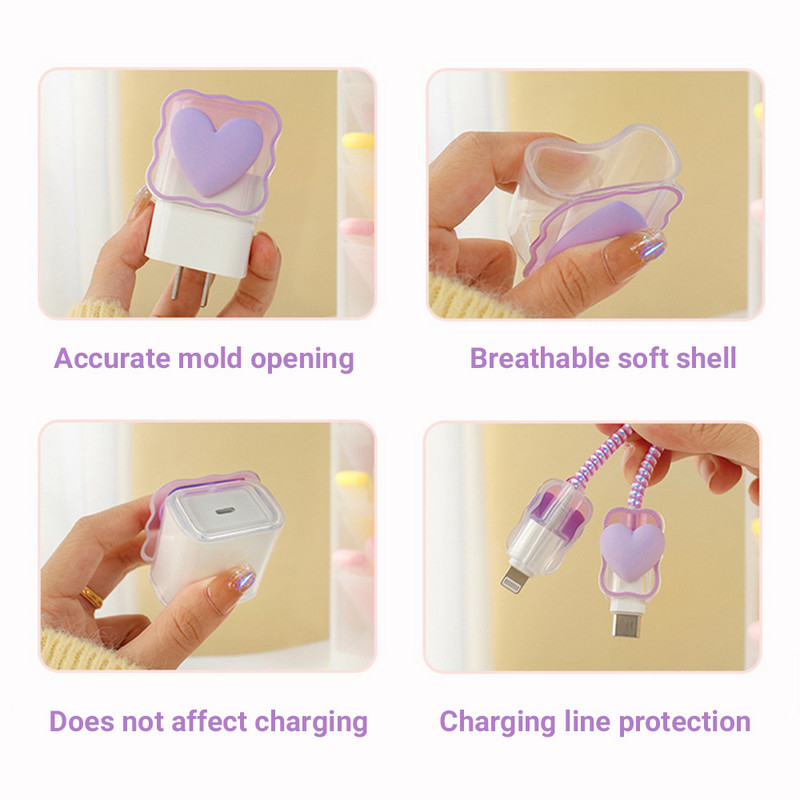 Accurate mold opening

Breathable soft shell

Does not affect charging

Charging line protection